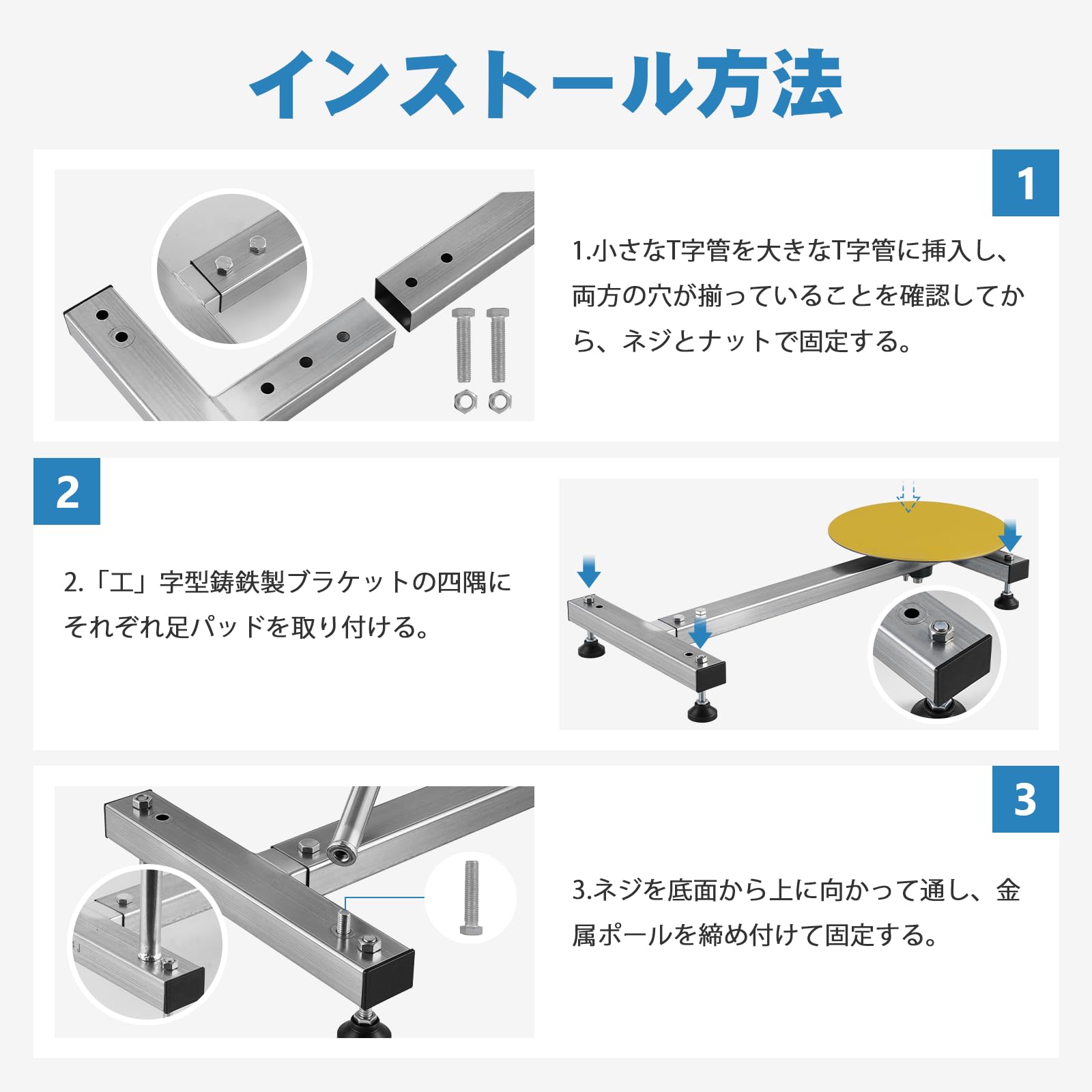 インストール方法

1

1.小さなT字管を大きなT字管に挿入し、両方の穴が揃っていることを確認してから、ネジとナットで固定する。

2

2.「工」字型鋳鉄製ブラケットの四隅にそれぞれ足パッドを取り付ける。

3

3.ネジを底面から上に向かって通し、金属ポールを締め付けて固定する。