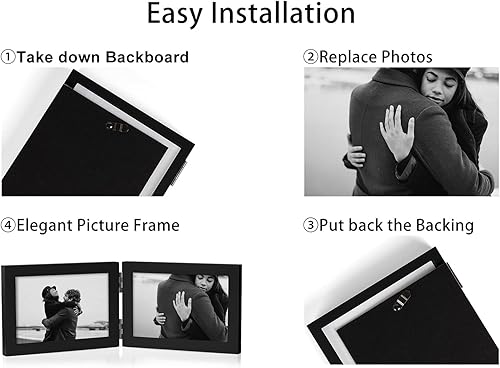 Easy Installation

①Take down Backboard

②Replace Photos

④Elegant Picture Frame

③Put back the Backing