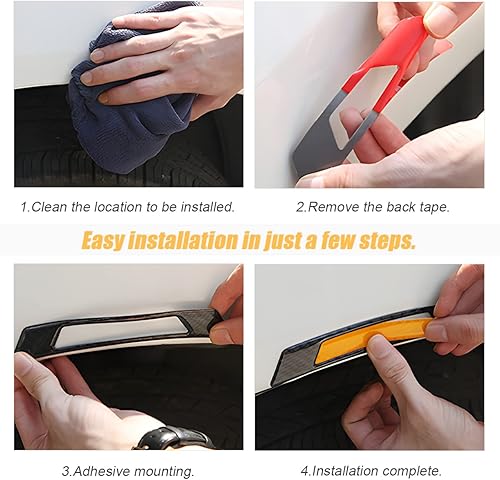 1.Clean the location to be installed.

2.Remove the back tape.

Easy installation in just a few steps.

3.Adhesive mounting.

4.Installation complete.