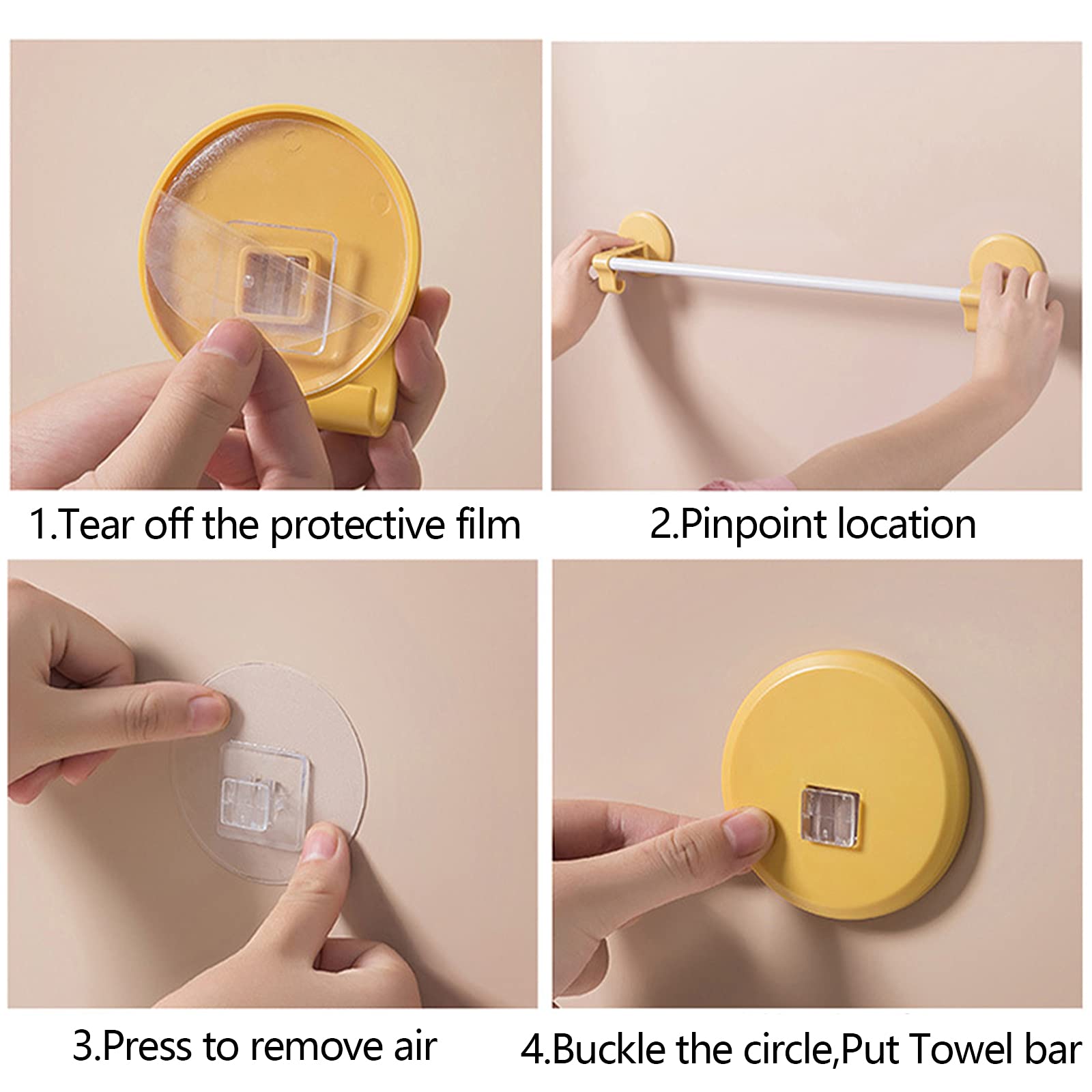 1.Tear off the protective film

2.Pinpoint location

3.Press to remove air

4.Buckle the circle,Put Towel bar