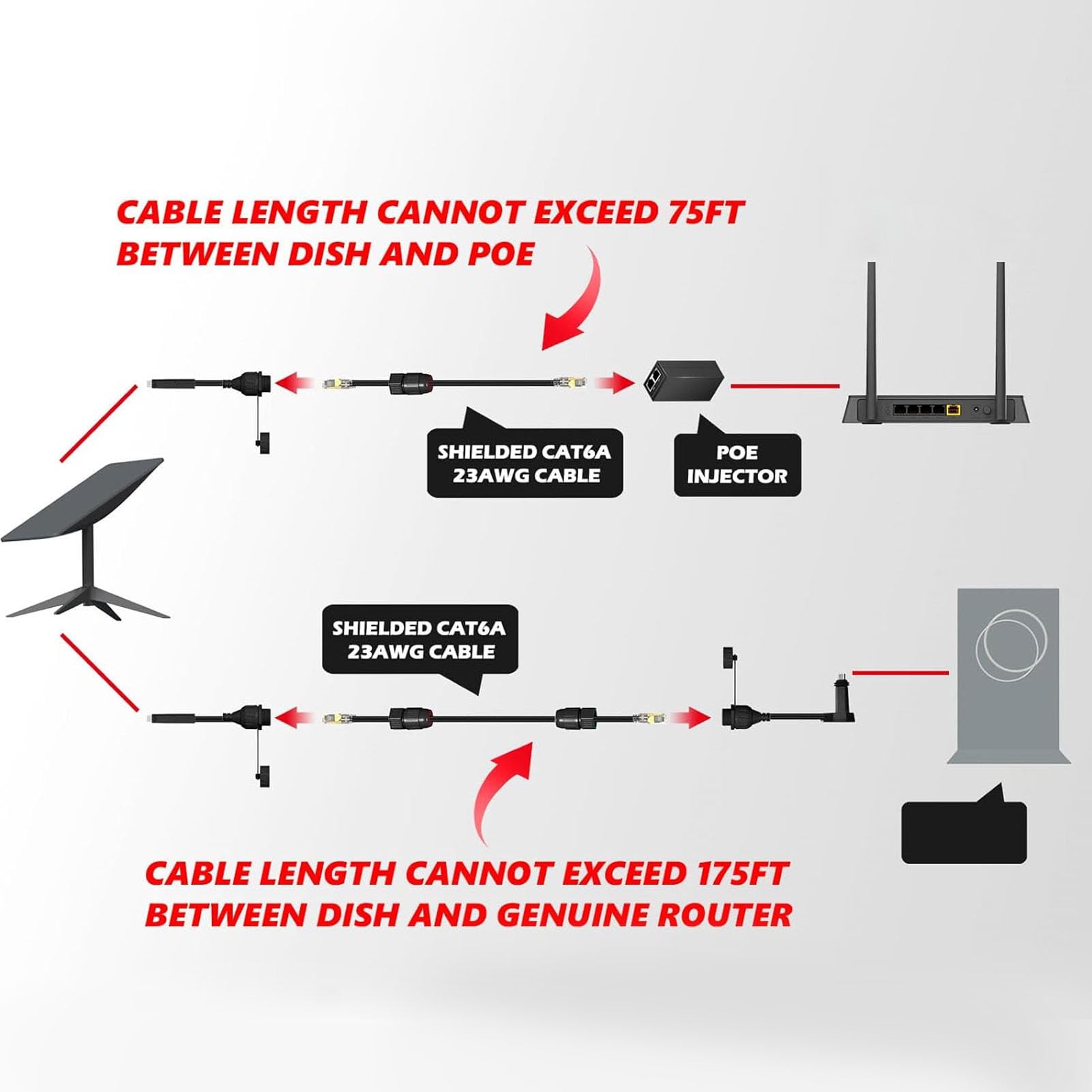 CABLE LENGTH CANNOT EXCEED 75FT BETWEEN DISH AND POE

SHIELDED CAT6A 23AWG CABLE

POE INJECTOR

SHIELDED CAT6A 23AWG CABLE

CABLE LENGTH CANNOT EXCEED 175FT BETWEEN DISH AND GENUINE ROUTER