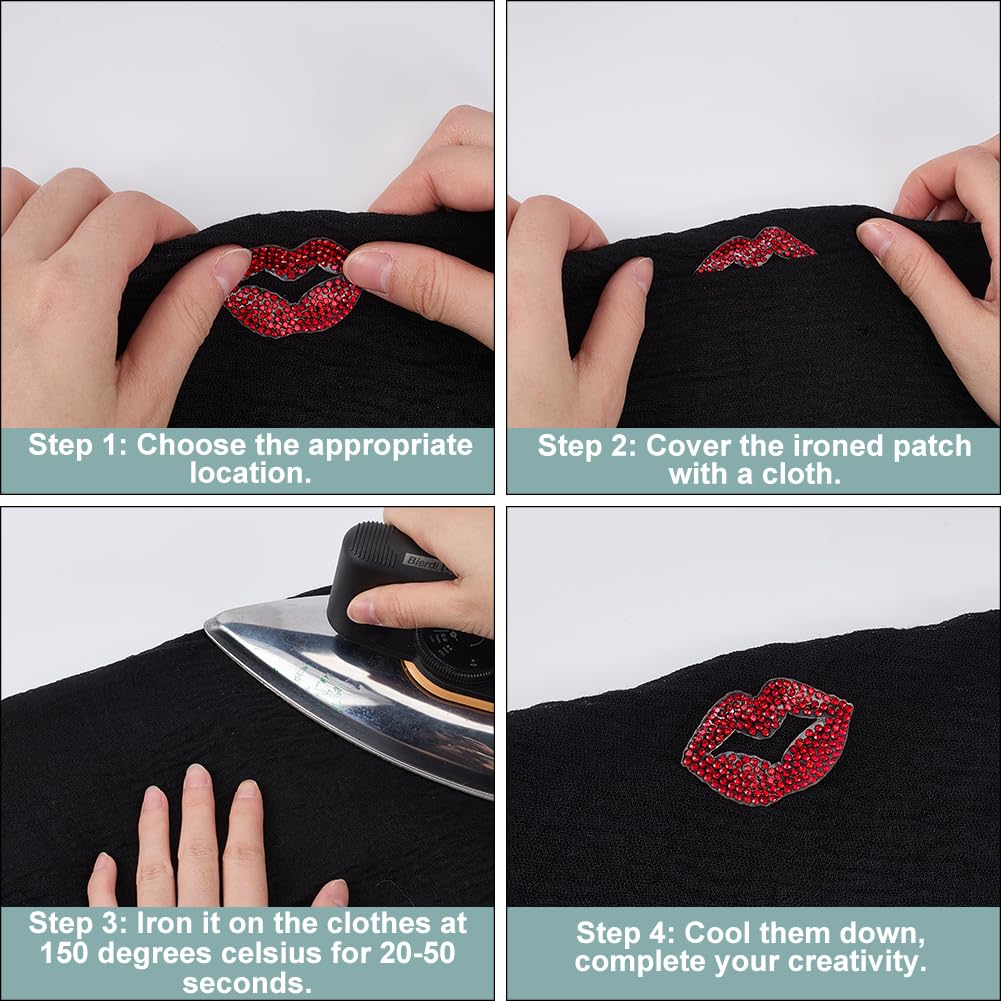 Step 1: Choose the appropriate location.

Step 2: Cover the ironed patch with a cloth.

Bierdi

Step 3: Iron it on the clothes at 150 degrees celsius for 20-50 seconds.

Step 4: Cool them down, complete your creativity.