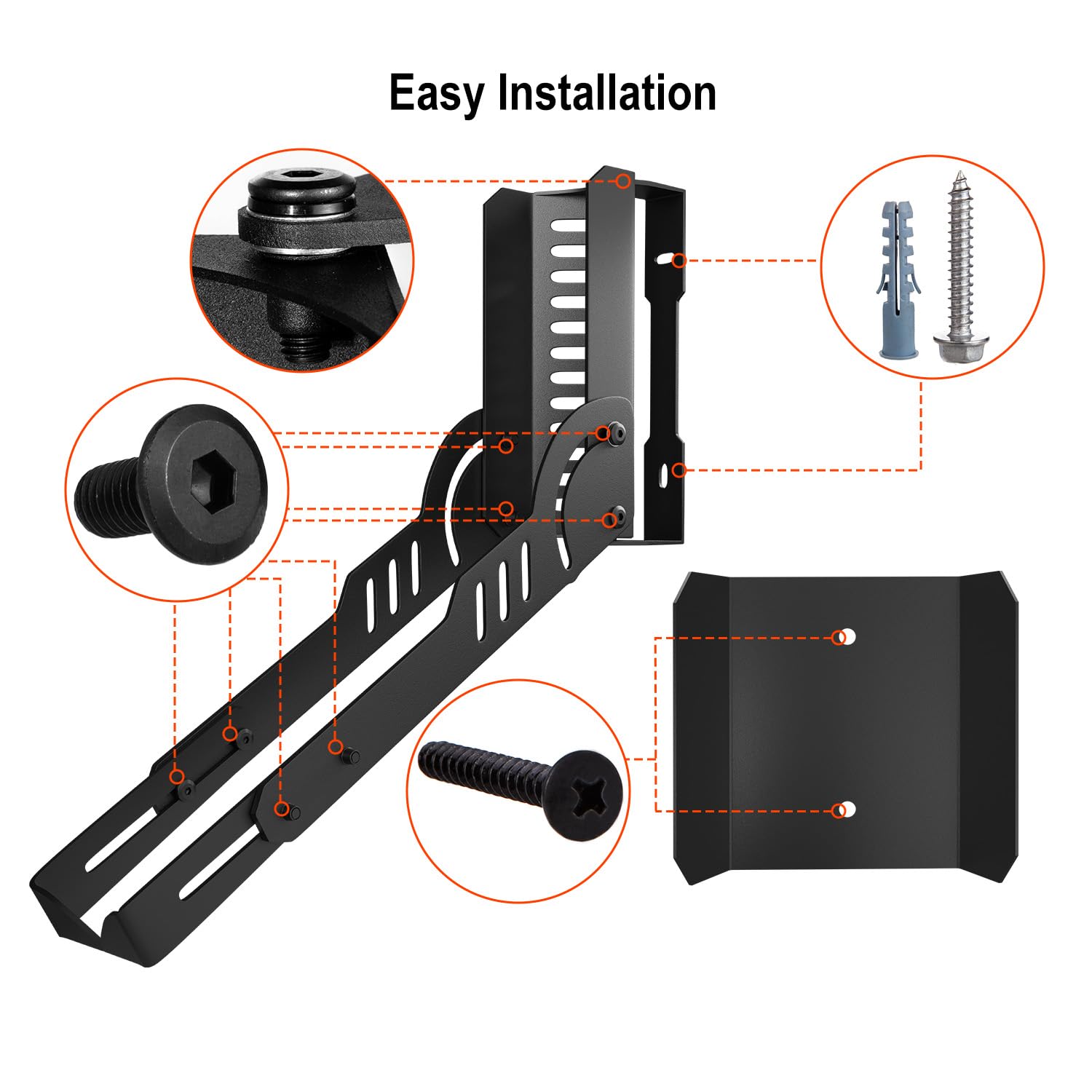 Easy Installation