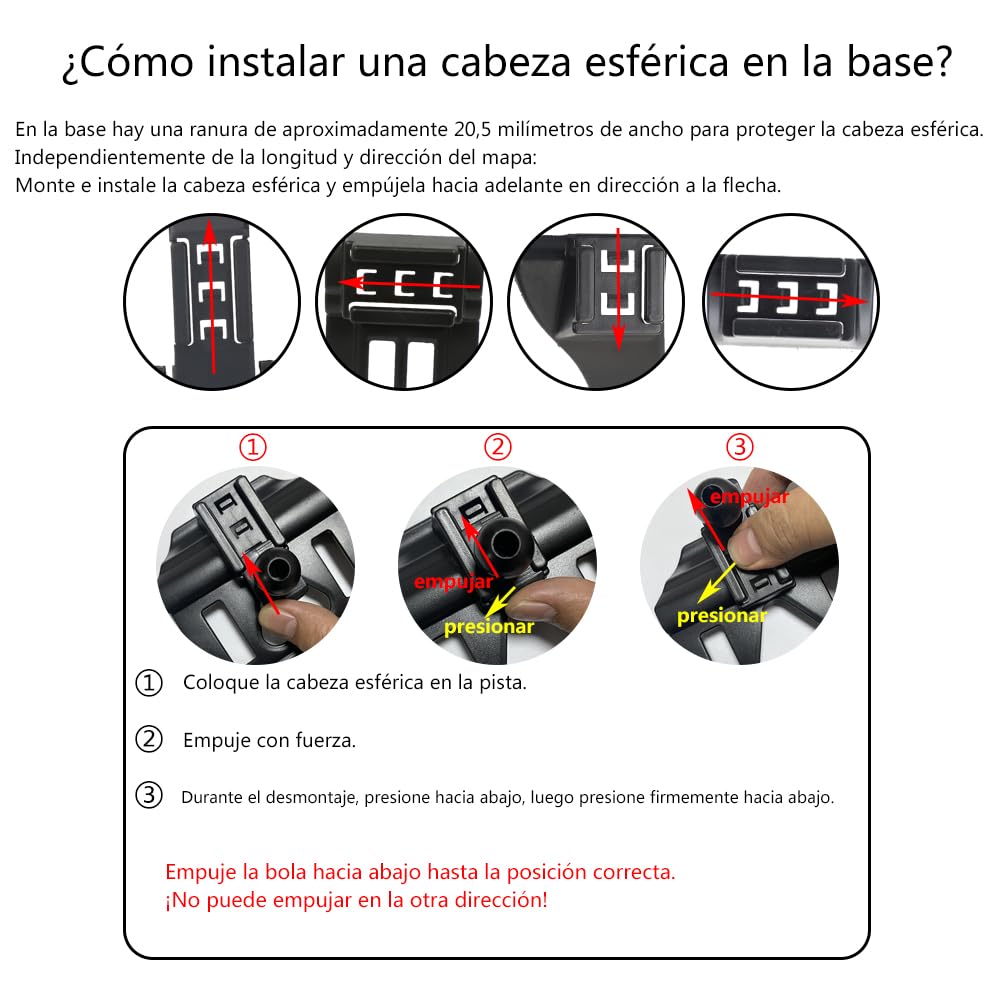 ¿Cómo instalar una cabeza esférica en la base?

En la base hay una ranura de aproximadamente 20,5 milímetros de ancho para proteger la cabeza esférica.
Independientemente de la longitud y dirección del mapa:
Monte e instale la cabeza esférica y empújela hacia adelante en dirección a la flecha.

①

②

empujar

presionar

③

empujar

presionar

① Coloque la cabeza esférica en la pista.

② Empuje con fuerza.

③ Durante el desmontaje, presione hacia abajo, luego presione firmemente hacia abajo.

Empuje la bola hacia abajo hasta la posición correcta.
¡No puede empujar en la otra dirección!