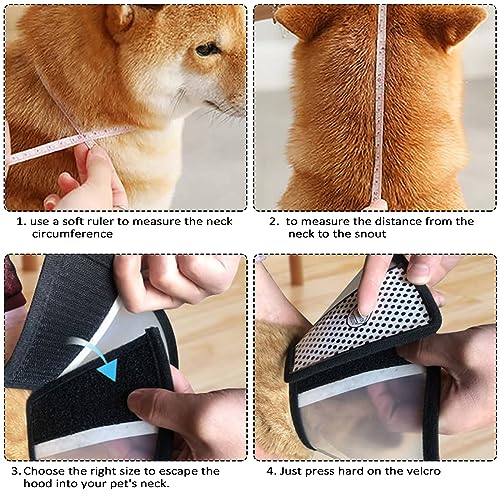 1. use a soft ruler to measure the neck circumference

2. to measure the distance from the neck to the snout

3. Choose the right size to escape the hood into your pet's neck.

4. Just press hard on the velcro