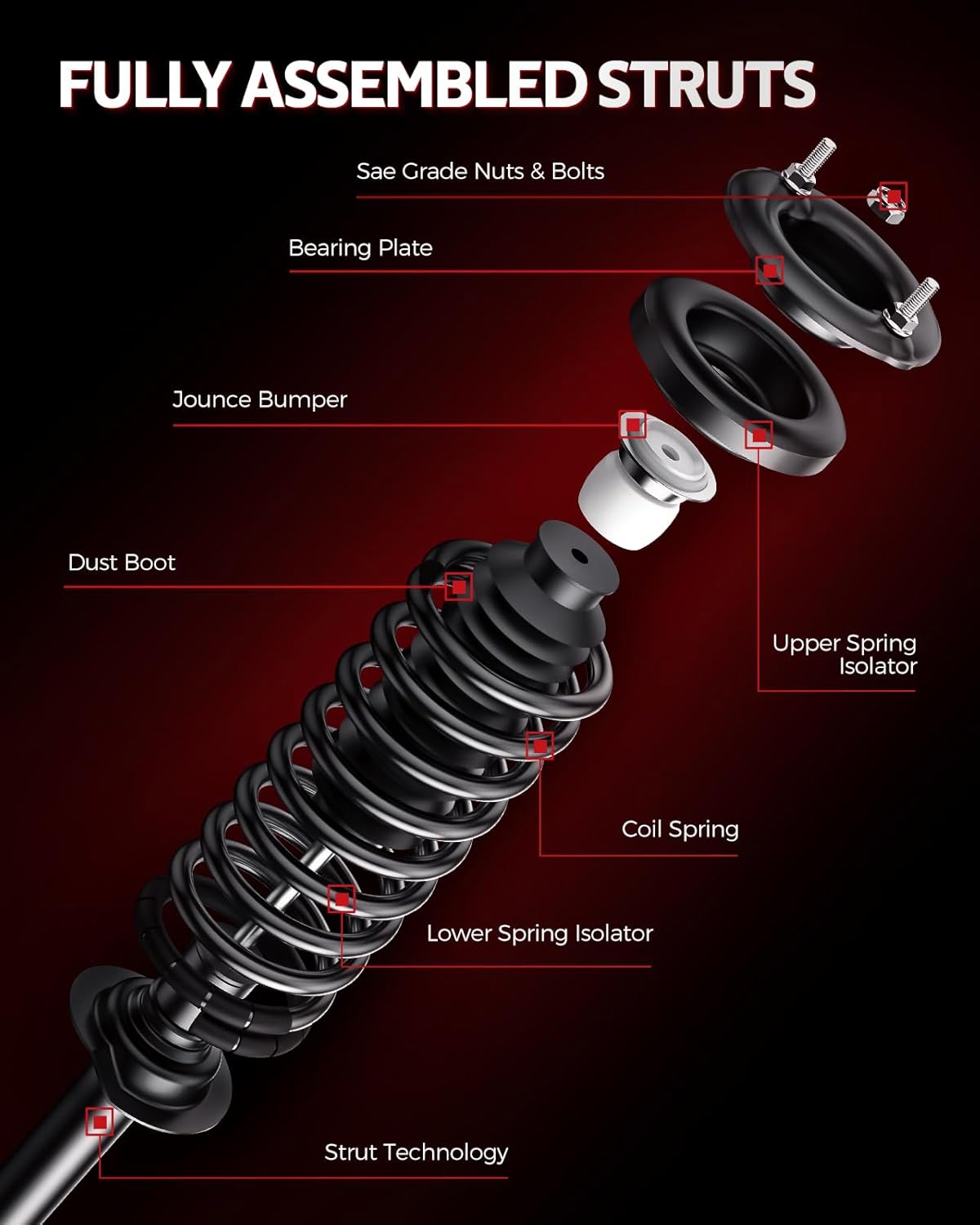 FULLY ASSEMBLED STRUTS

Sae Grade Nuts & Bolts

Bearing Plate

Jounce Bumper

Dust Boot

Upper Spring Isolator

Coil Spring

Lower Spring Isolator

Strut Technology