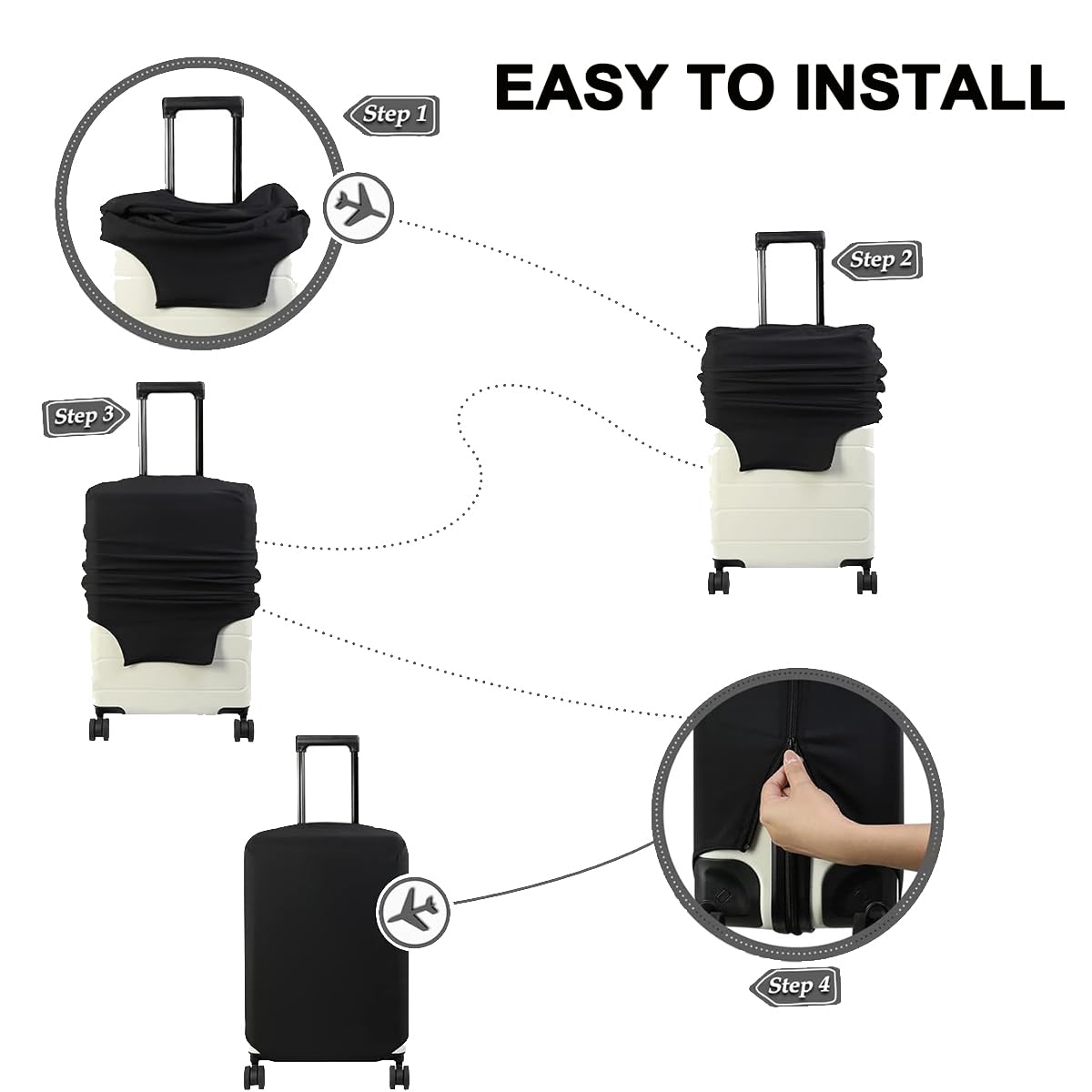 EASY TO INSTALL

Step 1

Step 2

Step 3

Step 4