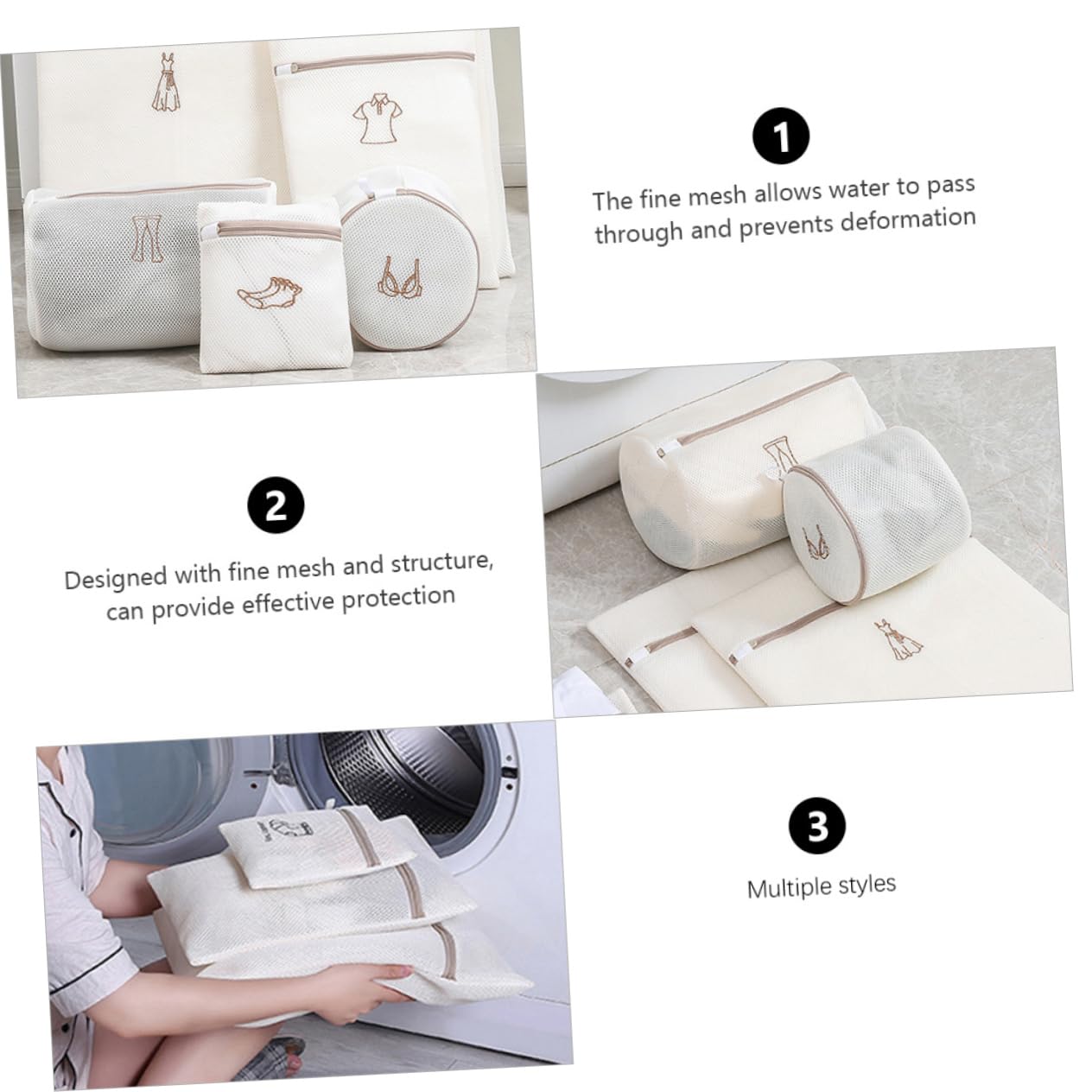 1

The fine mesh allows water to pass through and prevents deformation

2

Designed with fine mesh and structure, can provide effective protection

3

Multiple styles