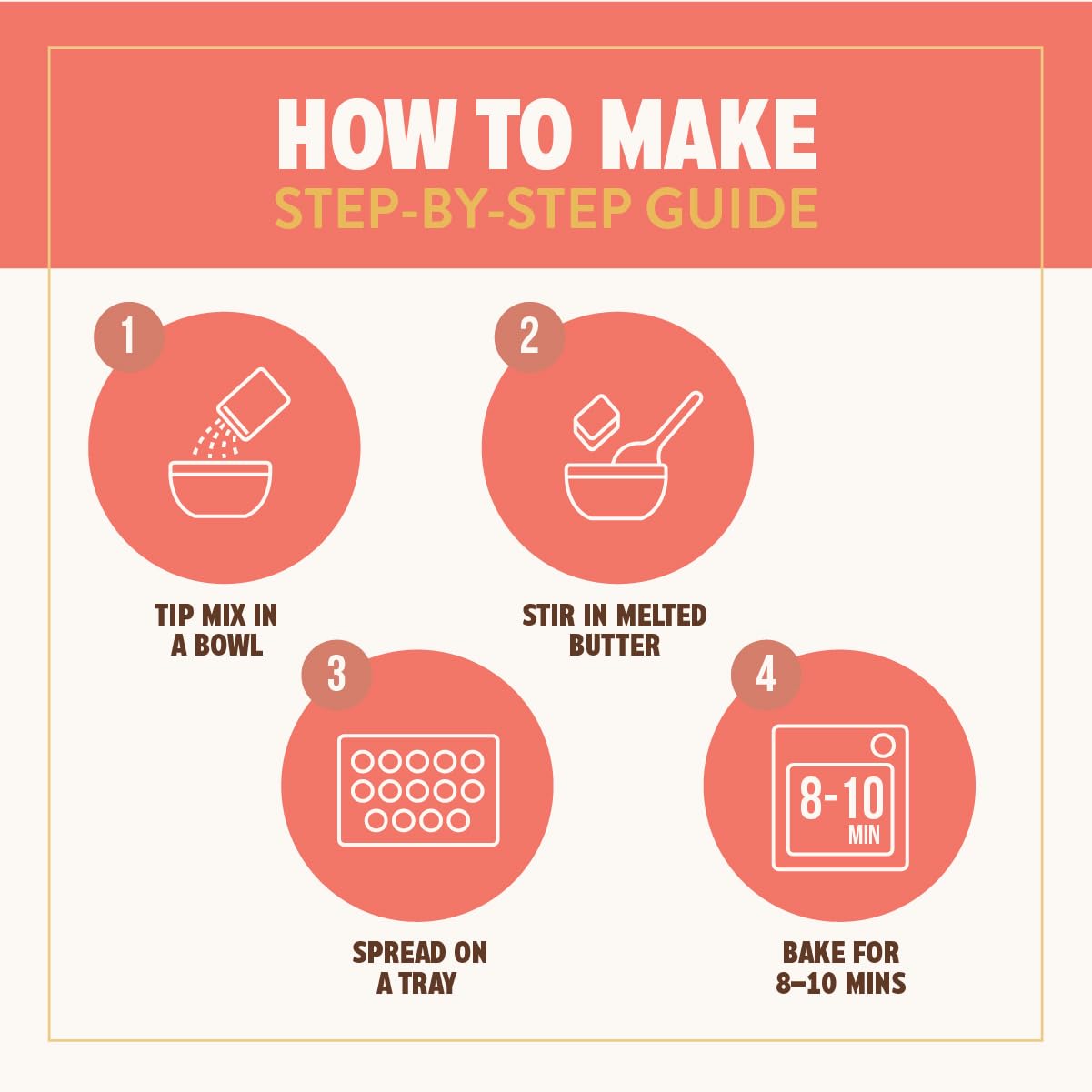 HOW TO MAKE
STEP-BY-STEP GUIDE

1
TIP MIX IN A BOWL

2
STIR IN MELTED BUTTER

3
SPREAD ON A TRAY

4
8-10 MIN
BAKE FOR 8–10 MINS