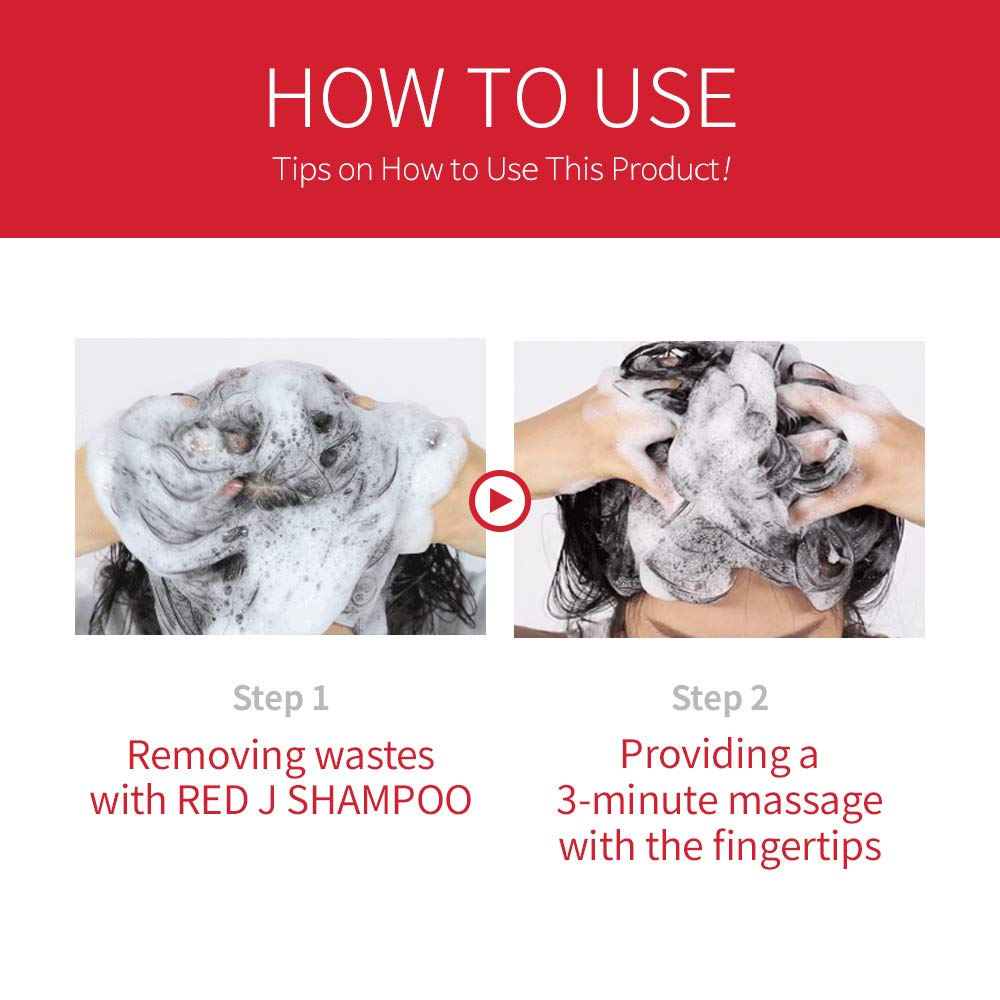 HOW TO USE

Tips on How to Use This Product!

Step 1

Removing wastes with RED J SHAMPOO

Step 2

Providing a 3-minute massage with the fingertips