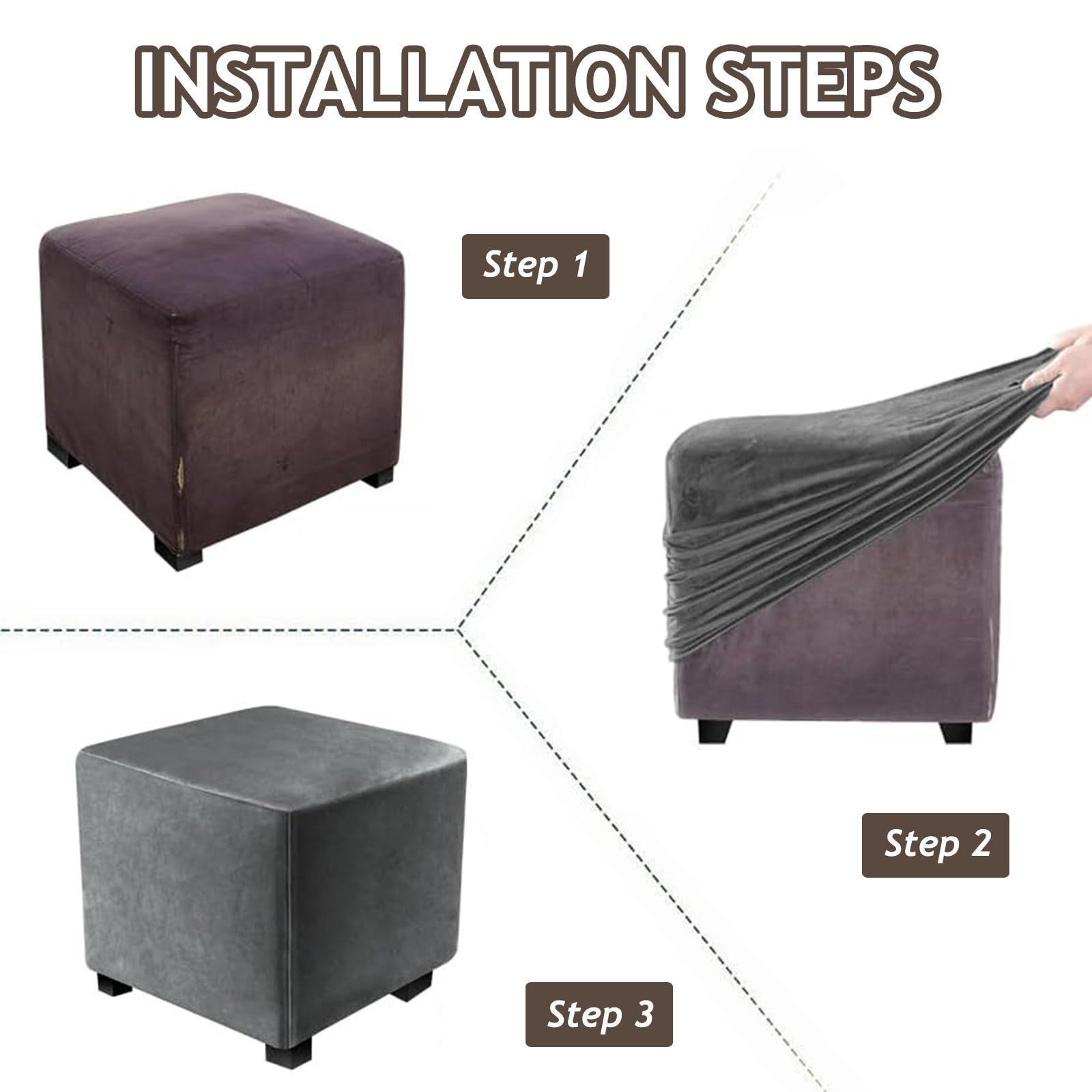 INSTALLATION STEPS

Step 1

Step 2

Step 3