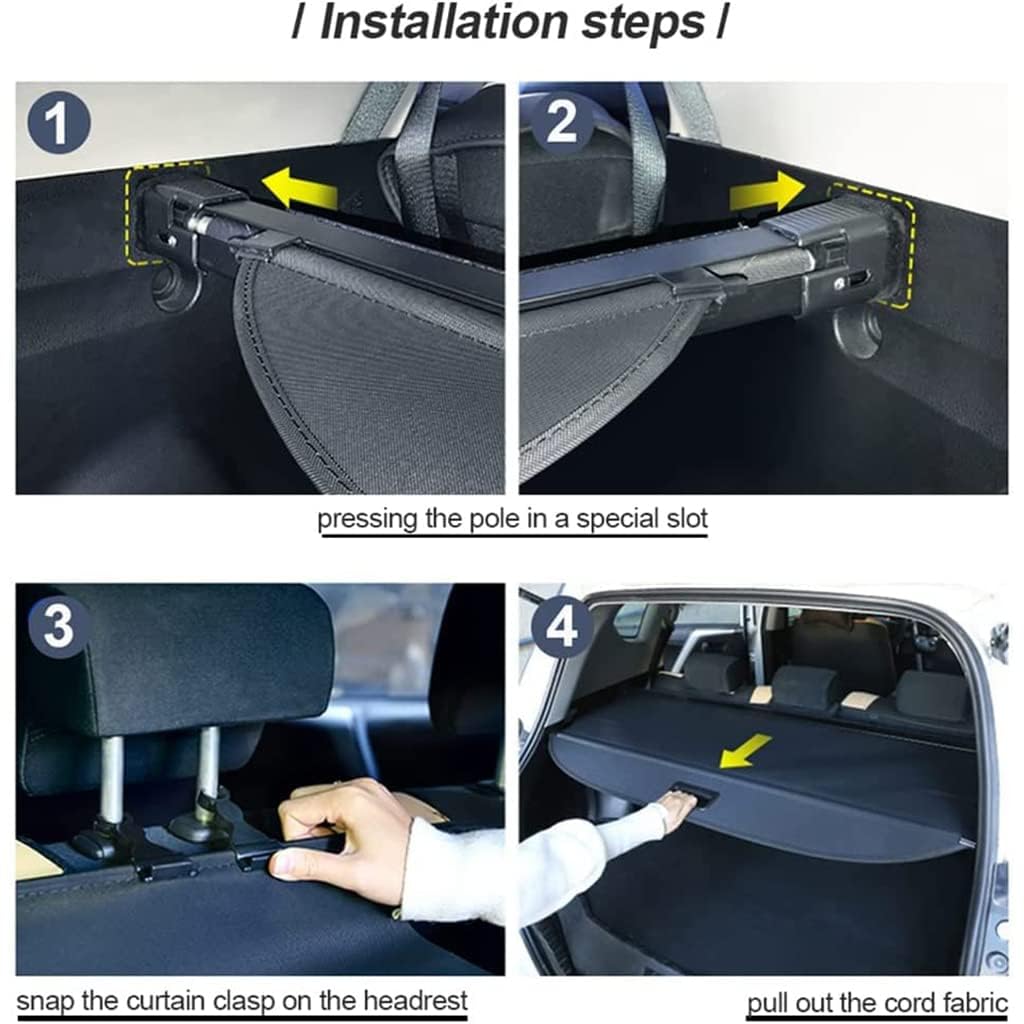 / Installation steps /

1

2

pressing the pole in a special slot

3

4

snap the curtain clasp on the headrest

pull out the cord fabric