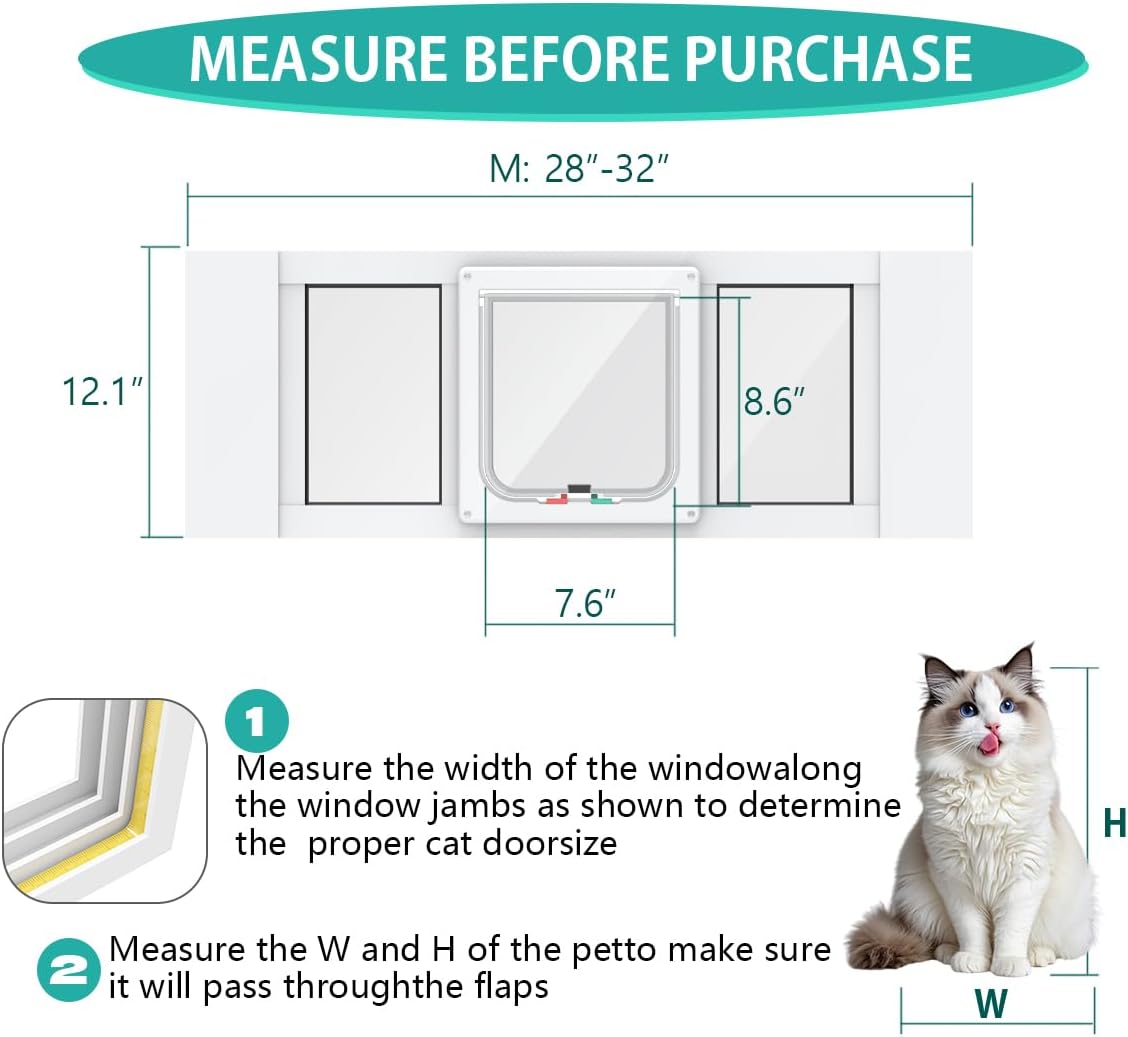 MEASURE BEFORE PURCHASE

M: 28″-32″

12.1″

8.6″

7.6″

1
Measure the width of the windowalong the window jambs as shown to determine the  proper cat doorsize

2
Measure the W and H of the petto make sure it will pass throughthe flaps

H

W