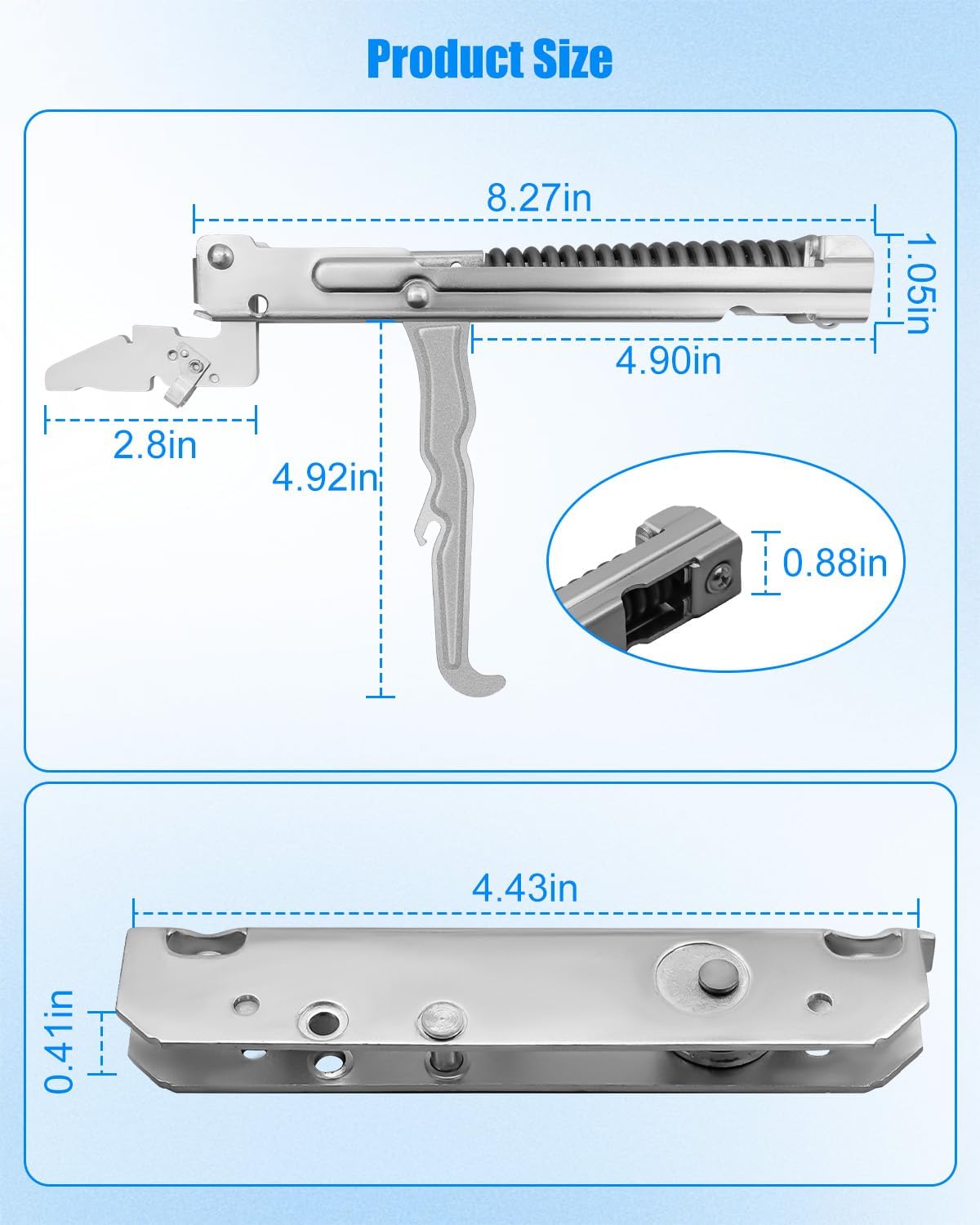 Product Size

8.27in

1.05in

4.90in

2.8in

4.92in

0.88in

4.43in

0.41in