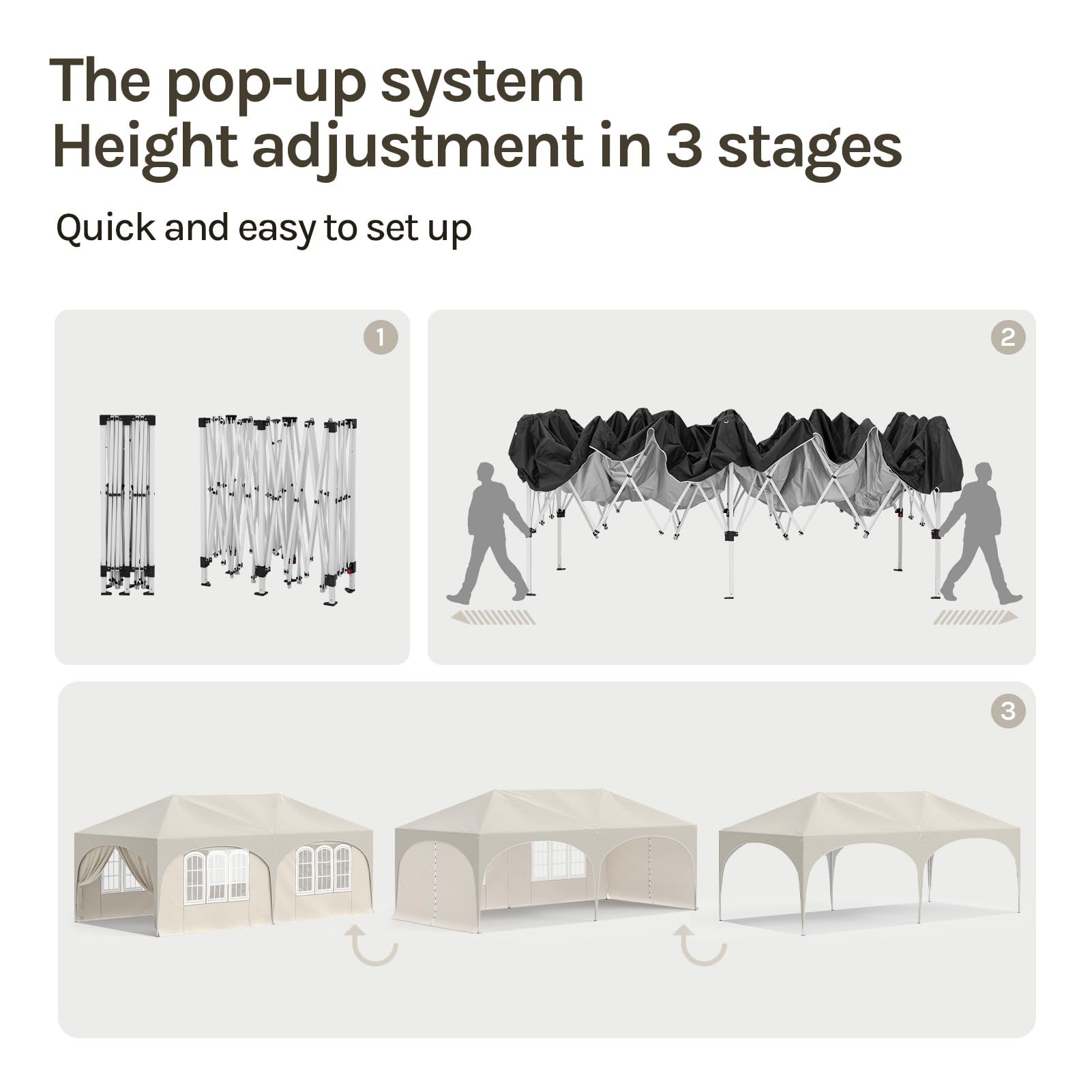 The pop-up system
Height adjustment in 3 stages

Quick and easy to set up

1

2

3