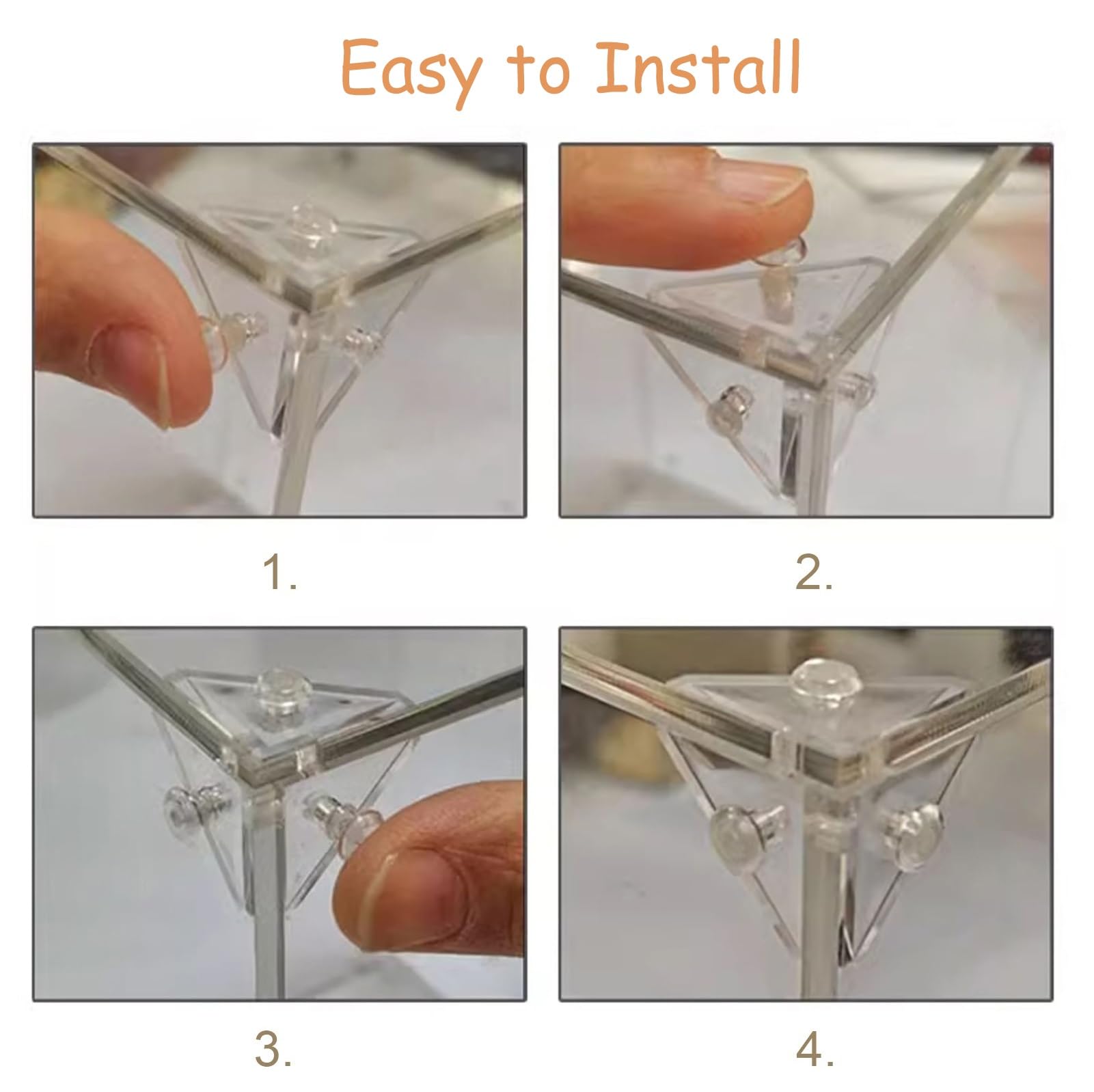 Easy to Install

1.

2.

3.

4.