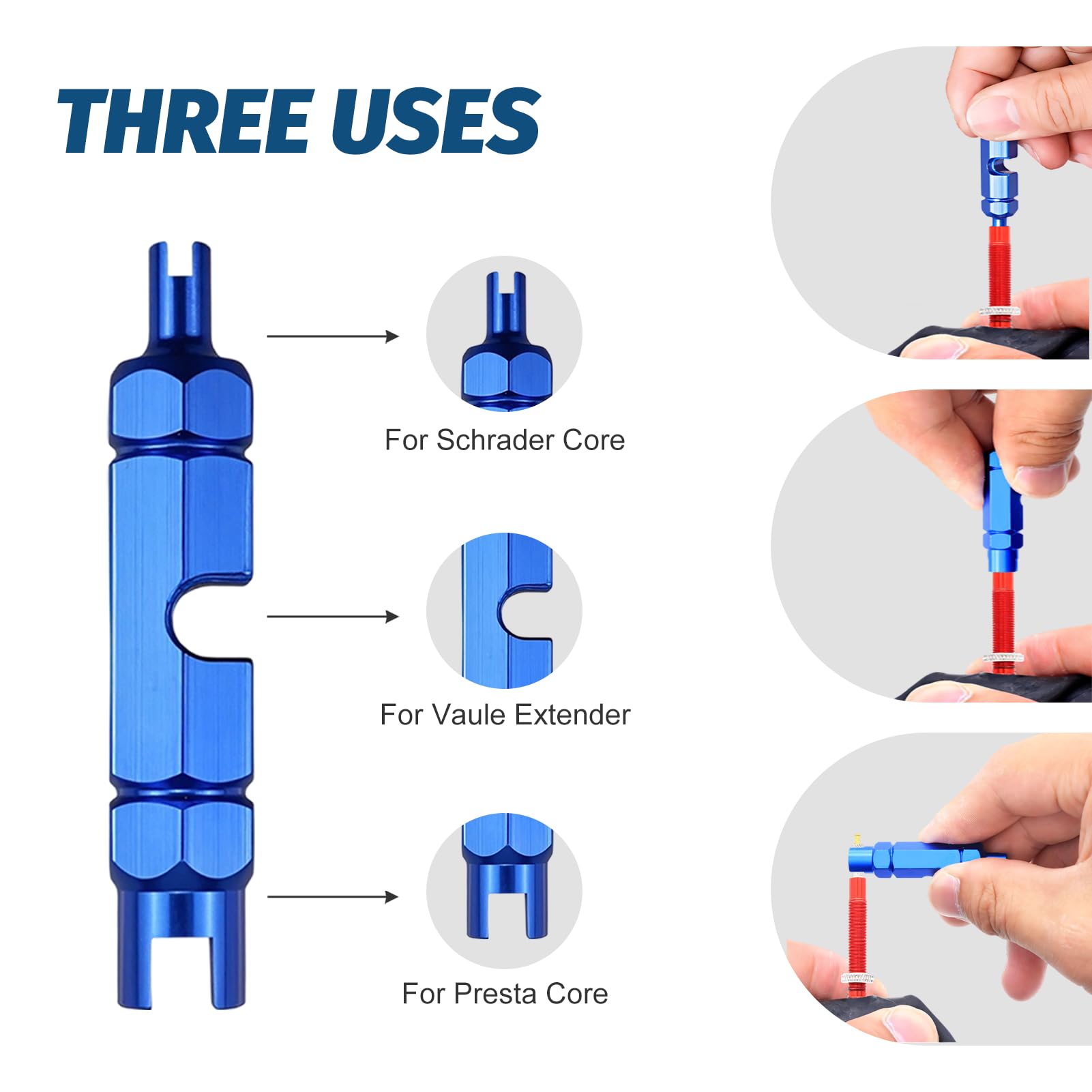 THREE USES

For Schrader Core

For Vaule Extender

For Presta Core