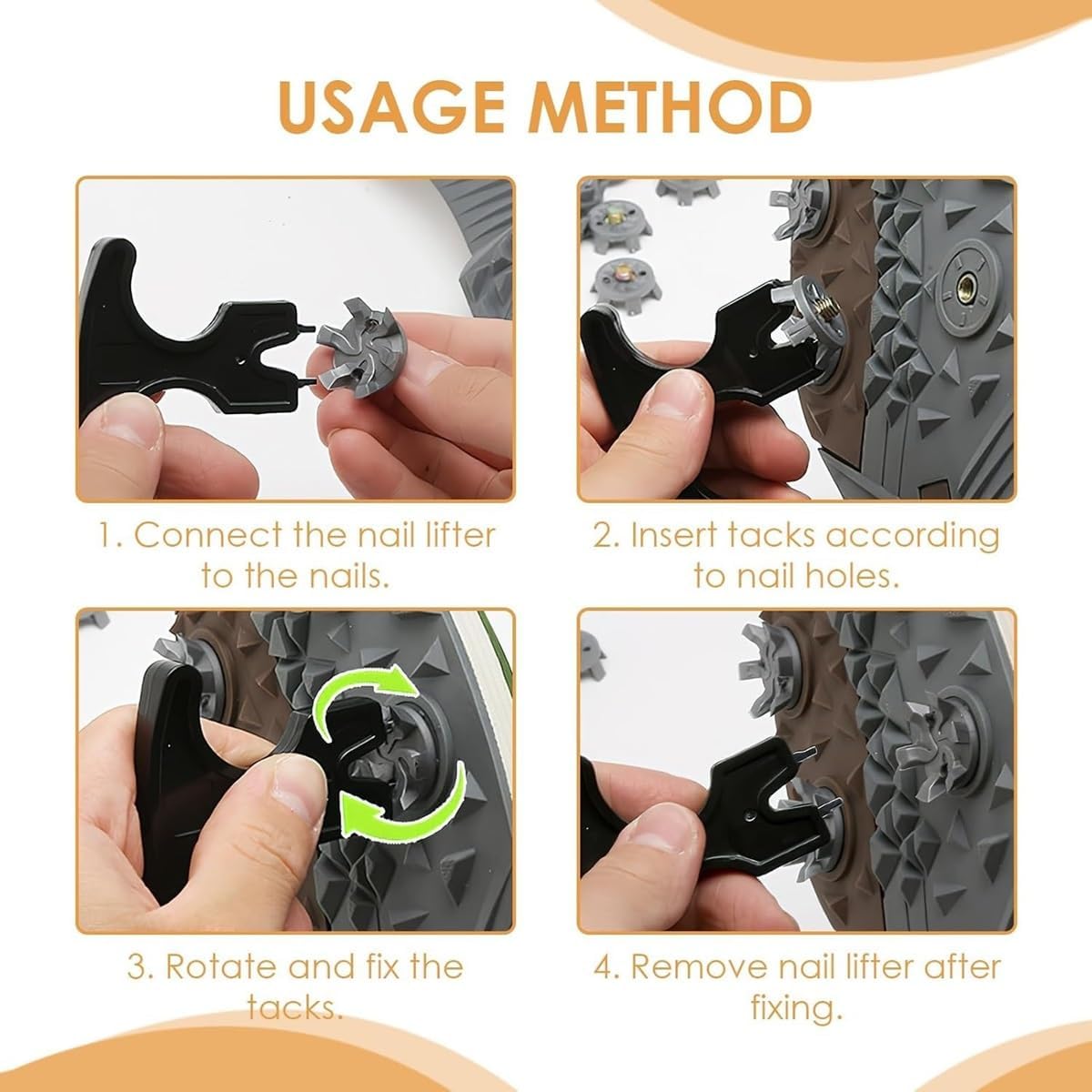 USAGE METHOD

1. Connect the nail lifter to the nails.

2. Insert tacks according to nail holes.

3. Rotate and fix the tacks.

4. Remove nail lifter after fixing.