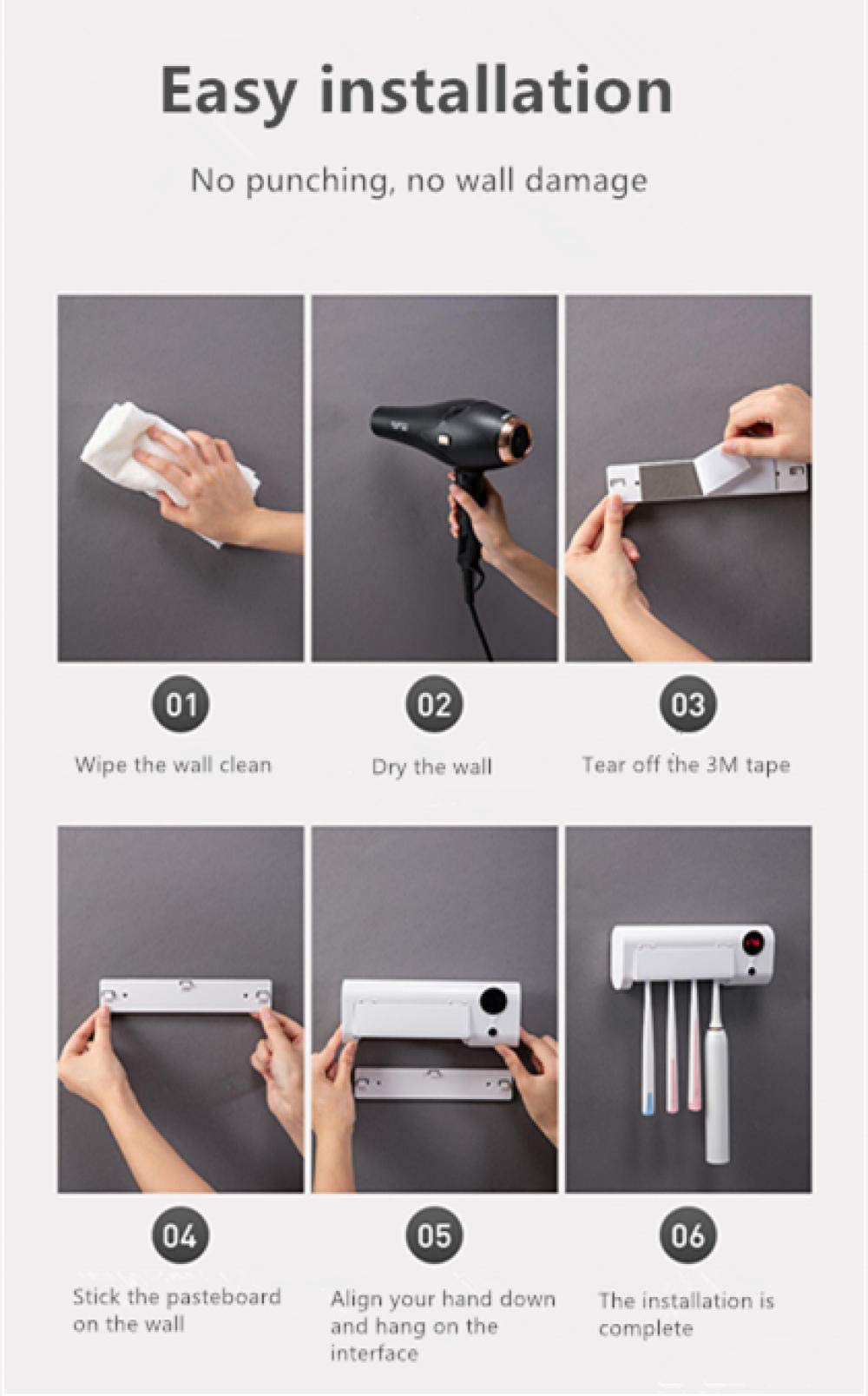 Easy installation

No punching, no wall damage

01

Wipe the wall clean

02

Dry the wall

03

Tear off the 3M tape

04

Stick the pasteboard on the wall

05

Align your hand down and hang on the interface

06

The installation is complete