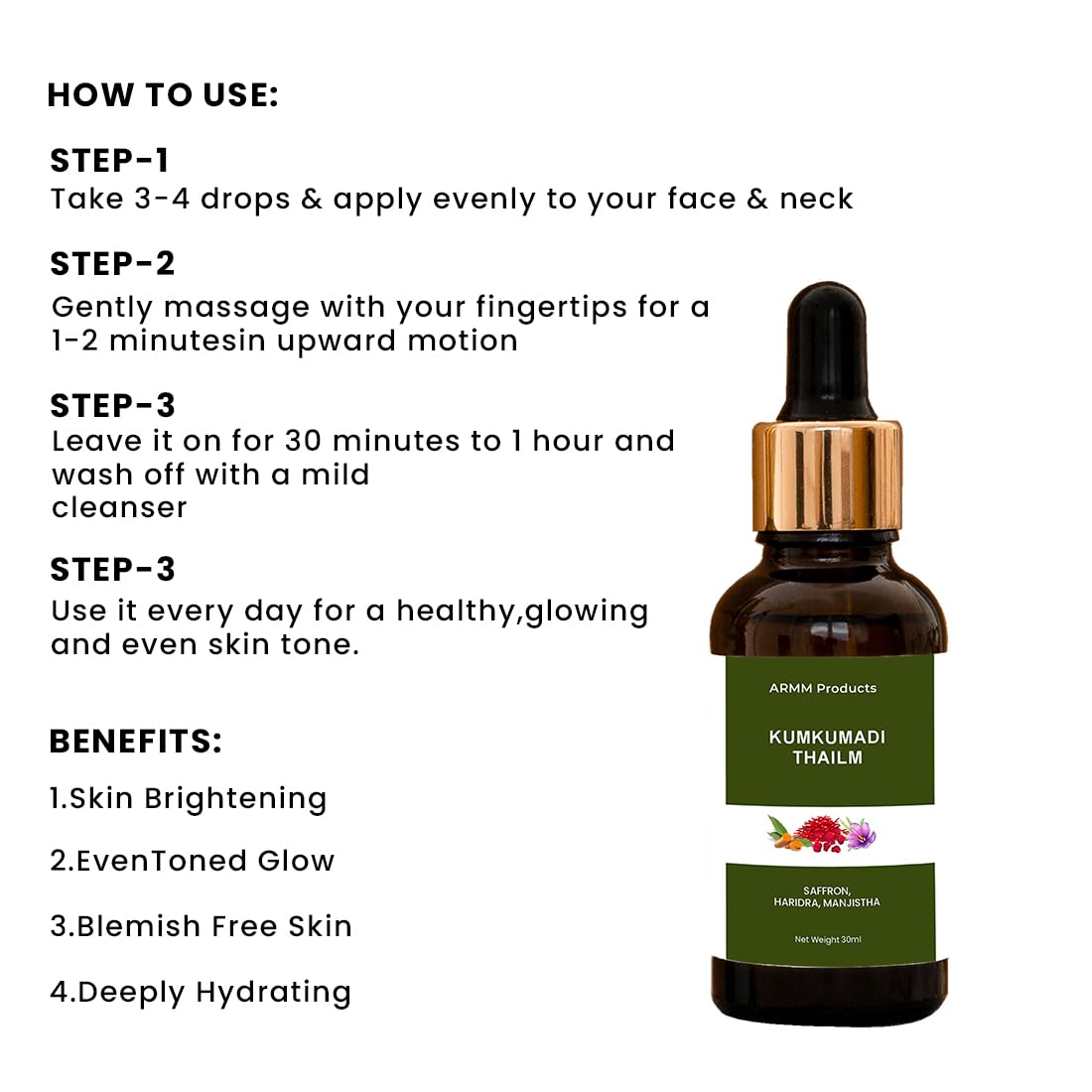 HOW TO USE:

STEP-1
Take 3-4 drops & apply evenly to your face & neck

STEP-2
Gently massage with your fingertips for a 1-2 minutesin upward motion

STEP-3
Leave it on for 30 minutes to 1 hour and wash off with a mild cleanser

STEP-3
Use it every day for a healthy,glowing and even skin tone.

BENEFITS:

1.Skin Brightening

2.EvenToned Glow

3.Blemish Free Skin

4.Deeply Hydrating

ARMM Products

KUMKUMADI THAILM

SAFFRON, HARIDRA, MANJISTHA

Net Weight 30ml