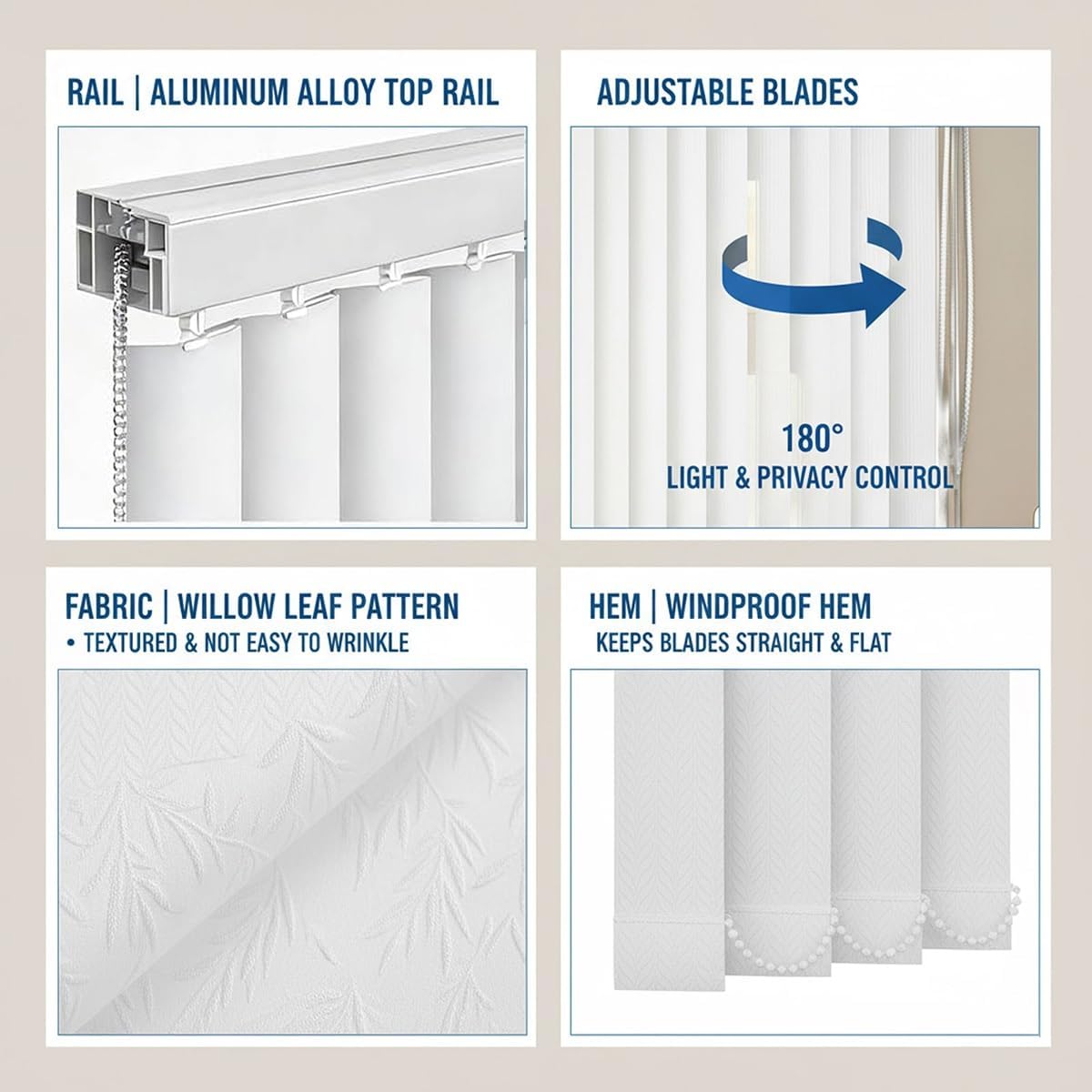 RAIL | ALUMINUM ALLOY TOP RAIL

ADJUSTABLE BLADES

180°
LIGHT & PRIVACY CONTROL

FABRIC | WILLOW LEAF PATTERN
• TEXTURED & NOT EASY TO WRINKLE

HEM | WINDPROOF HEM
KEEPS BLADES STRAIGHT & FLAT