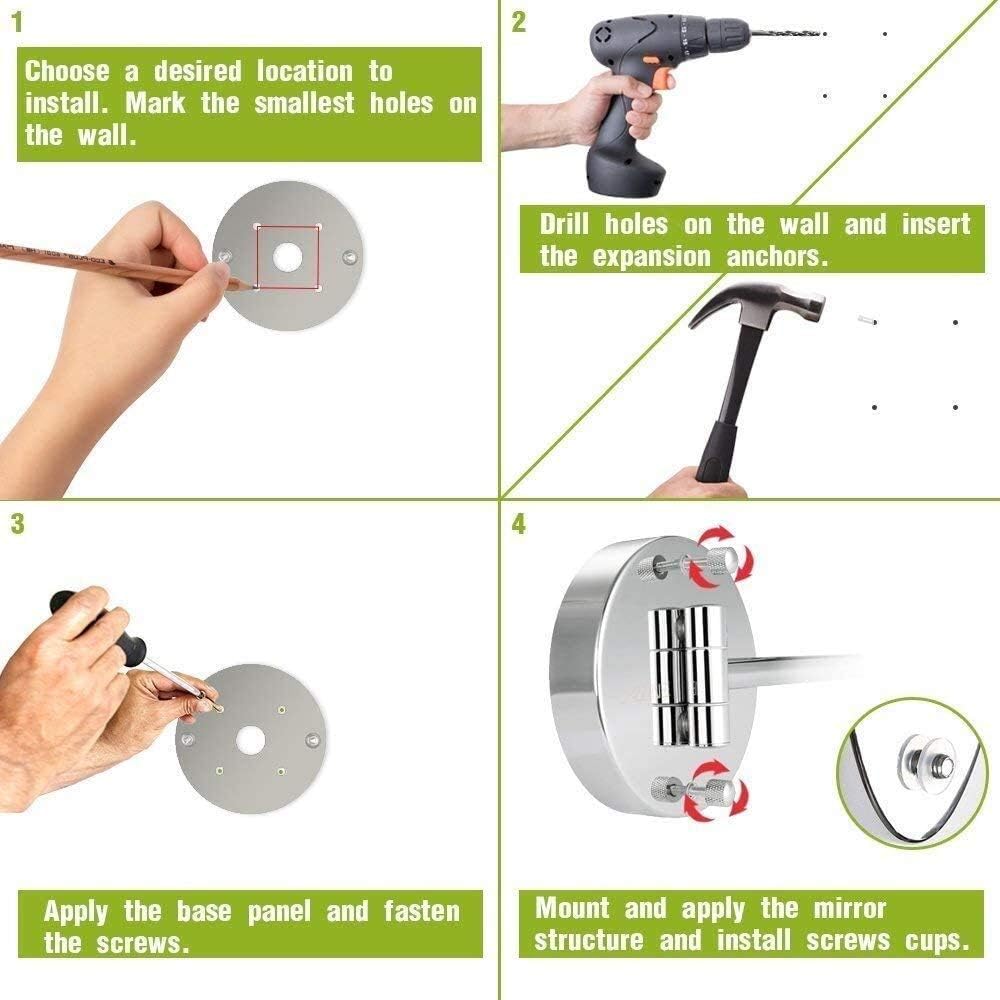 1

Choose a desired location to install. Mark the smallest holes on the wall.

2

Drill holes on the wall and insert the expansion anchors.

3

Apply the base panel and fasten the screws.

4

Mount and apply the mirror structure and install screws cups.