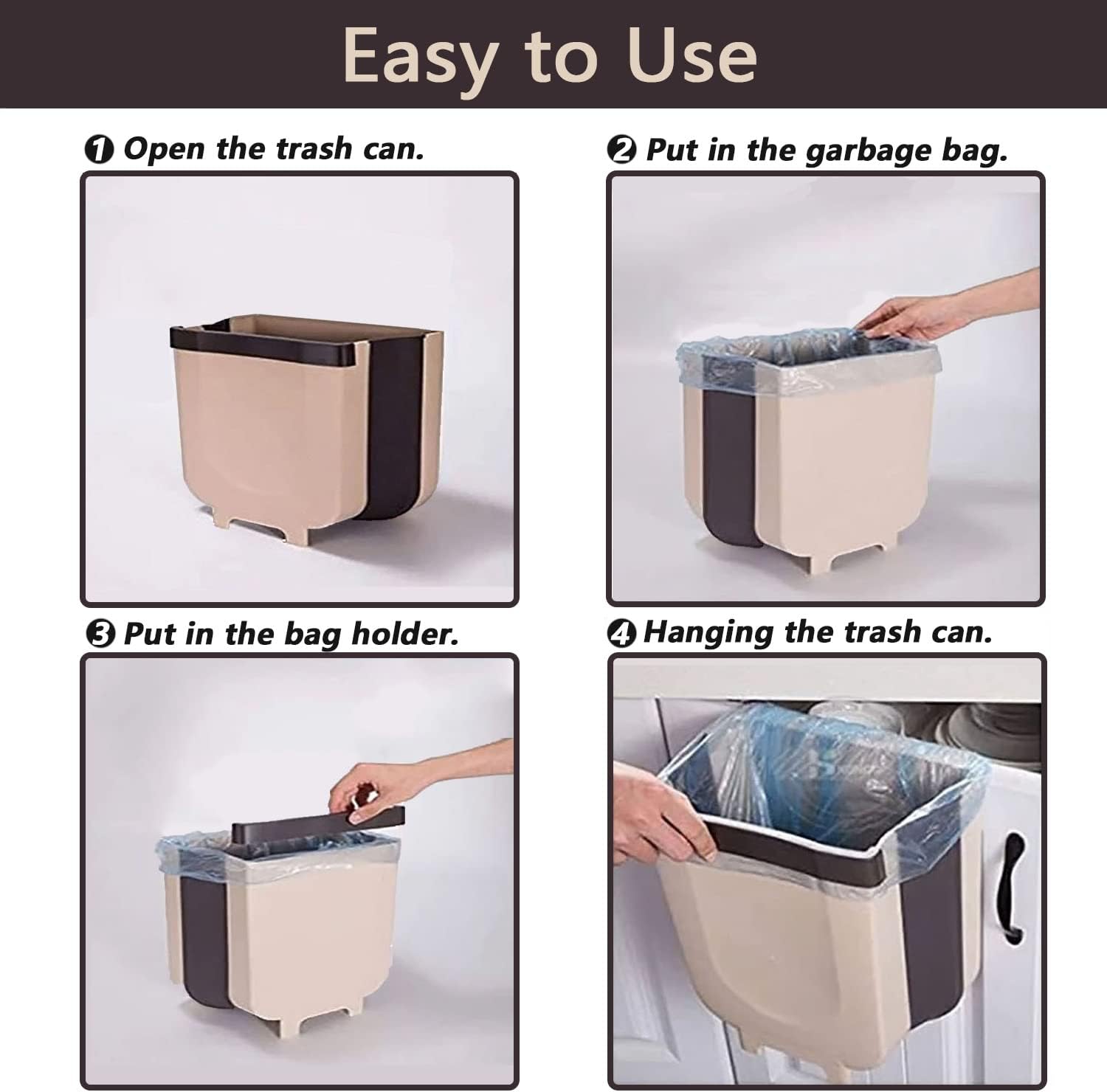 Easy to Use

❶ Open the trash can.

❷ Put in the garbage bag.

❸ Put in the bag holder.

❹ Hanging the trash can.