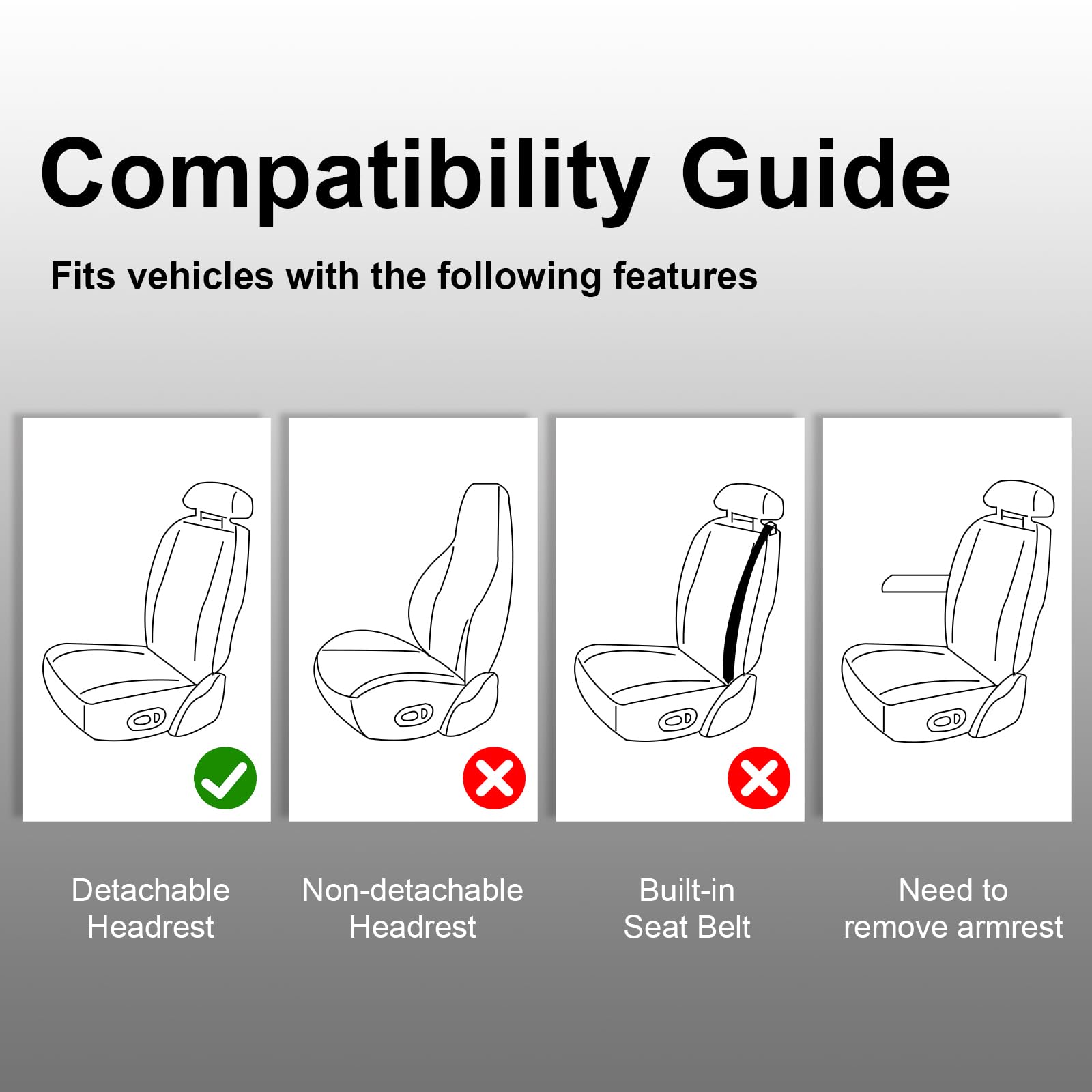 Compatibility Guide

Fits vehicles with the following features

Detachable Headrest

Non-detachable Headrest

Built-in Seat Belt

Need to remove armrest