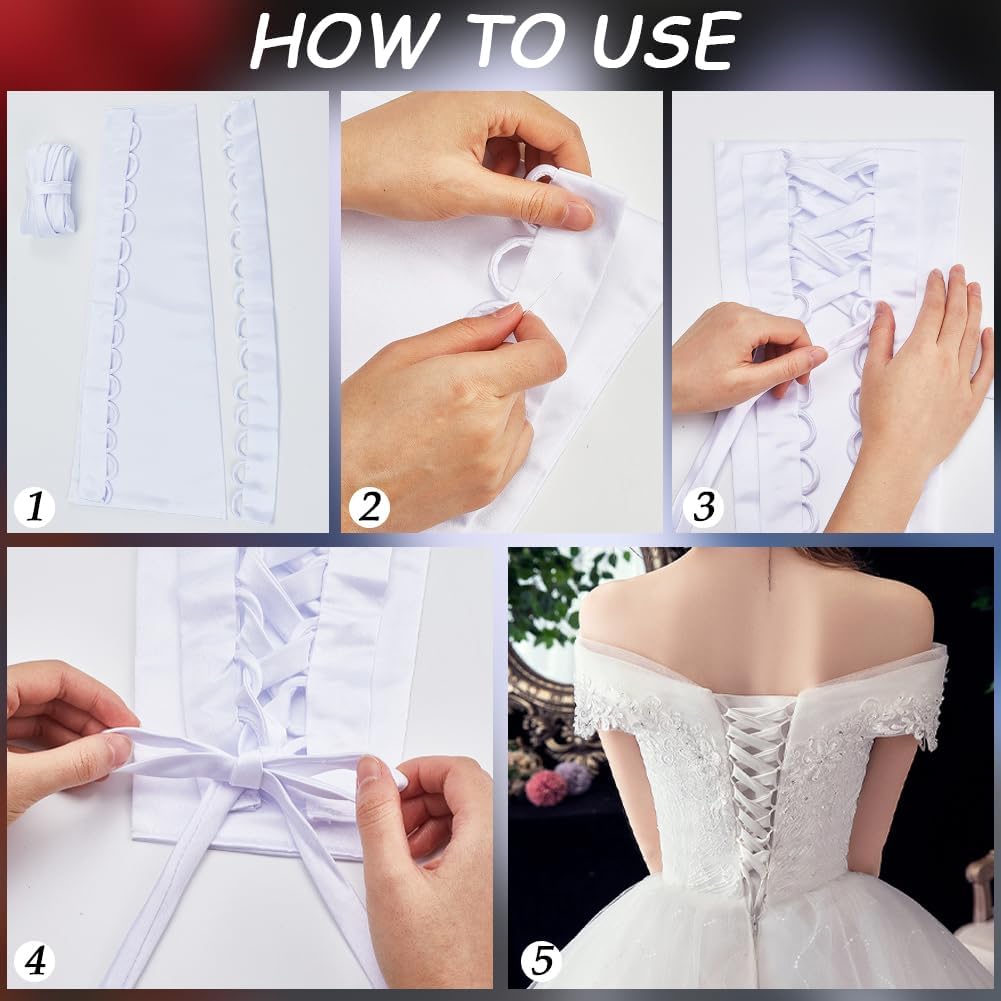 HOW TO USE

1

2

3

4

5