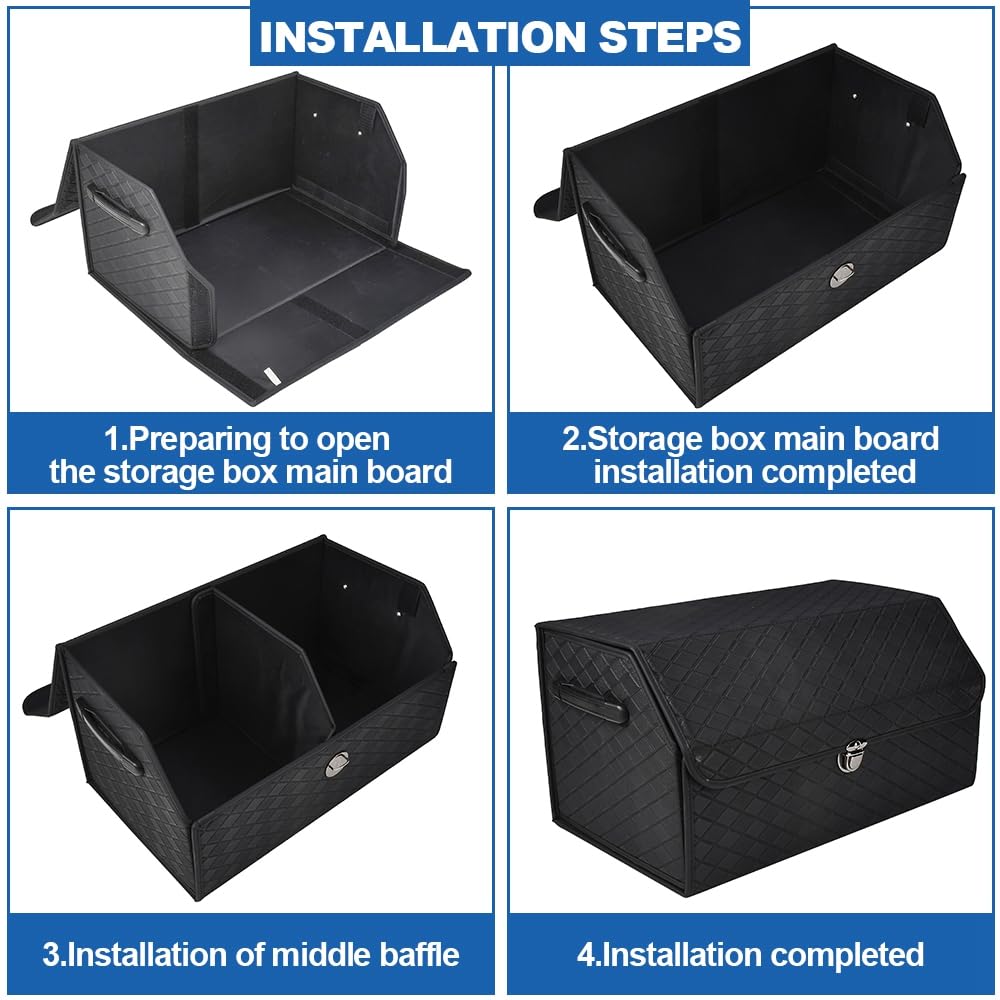 INSTALLATION STEPS

1.Preparing to open the storage box main board

2.Storage box main board installation completed

3.Installation of middle baffle

4.Installation completed