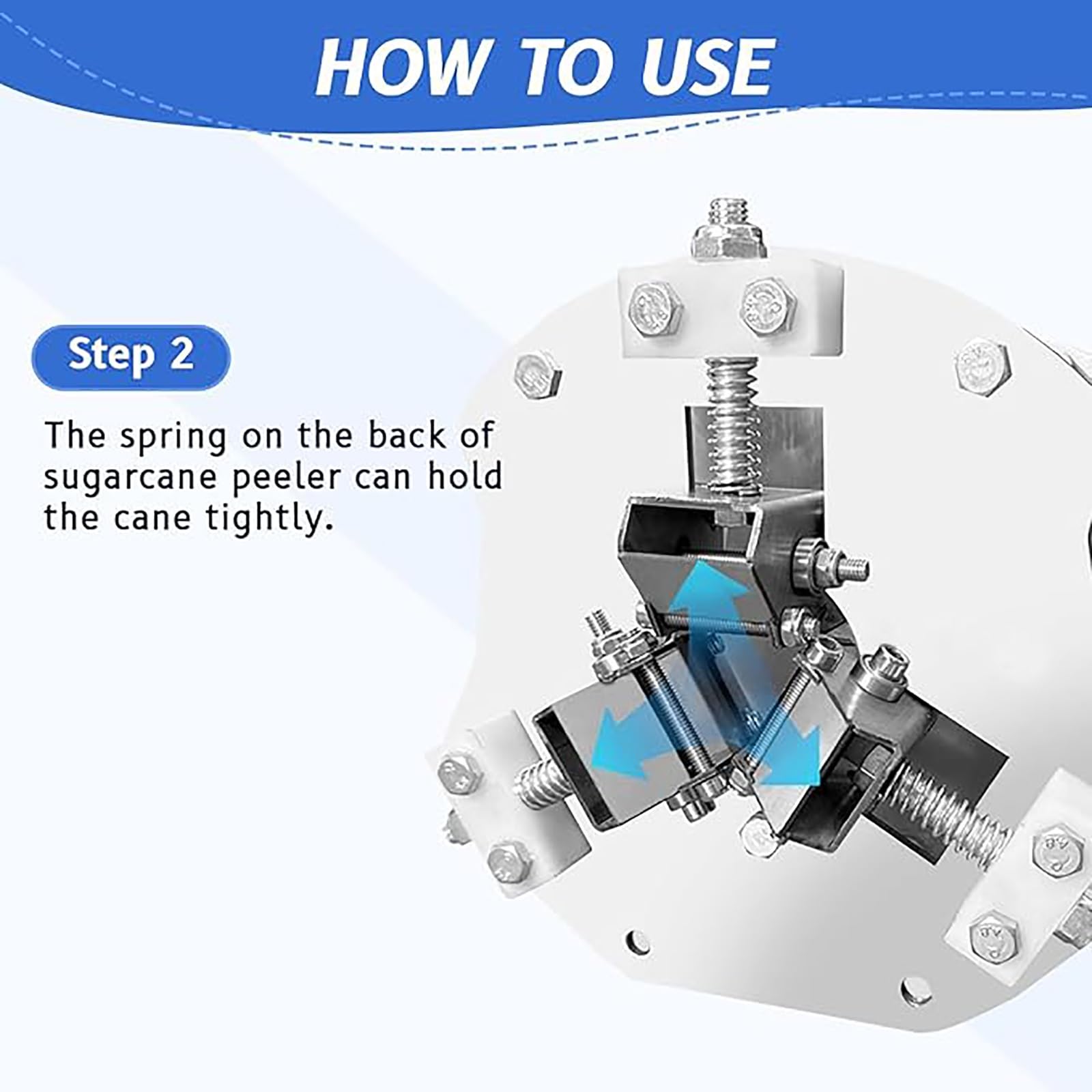 HOW TO USE

Step 2

The spring on the back of sugarcane peeler can hold the cane tightly.