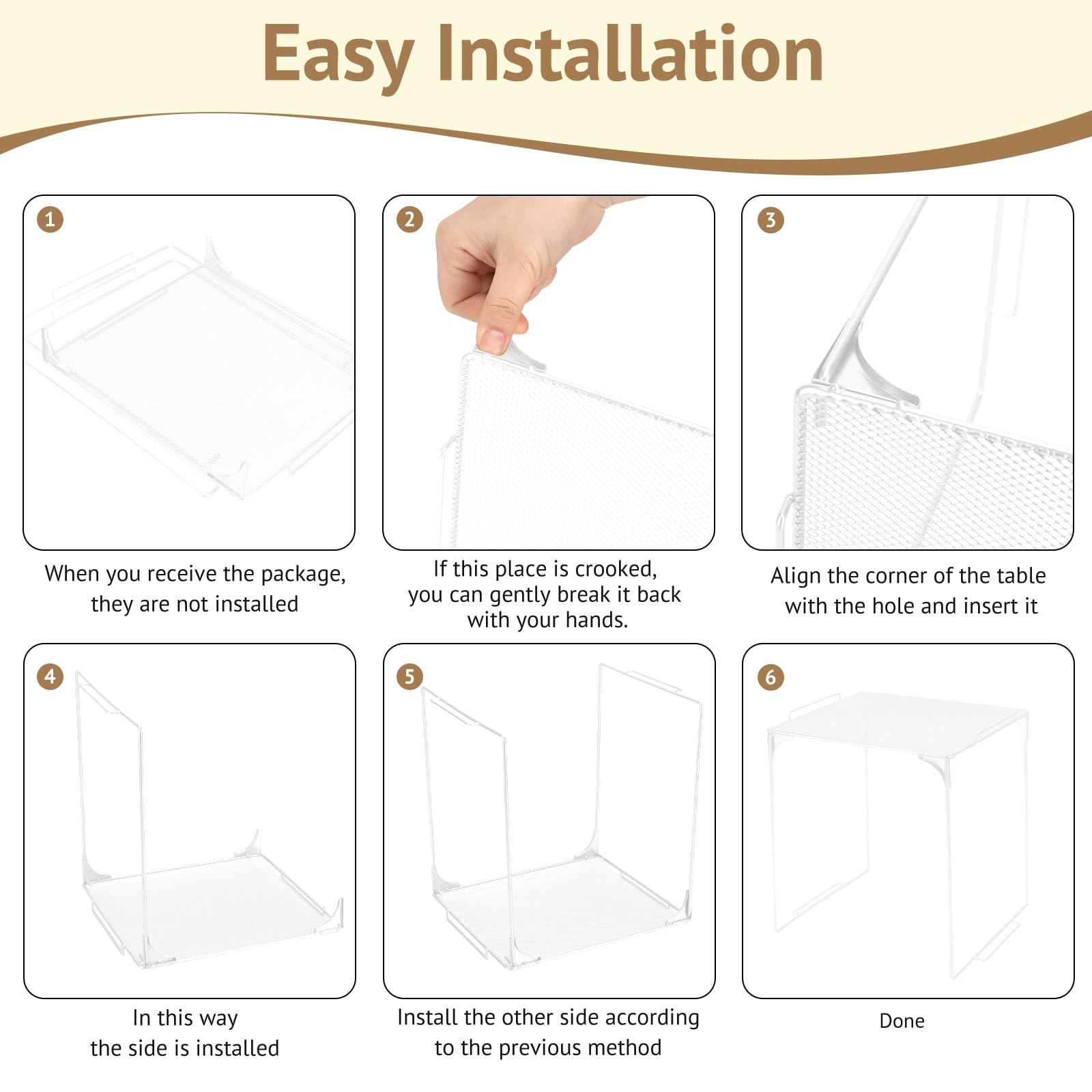 Easy Installation

1

When you receive the package, they are not installed

2

If this place is crooked, you can gently break it back with your hands.

3

Align the corner of the table with the hole and insert it

4

In this way the side is installed

5

Install the other side according to the previous method

6

Done