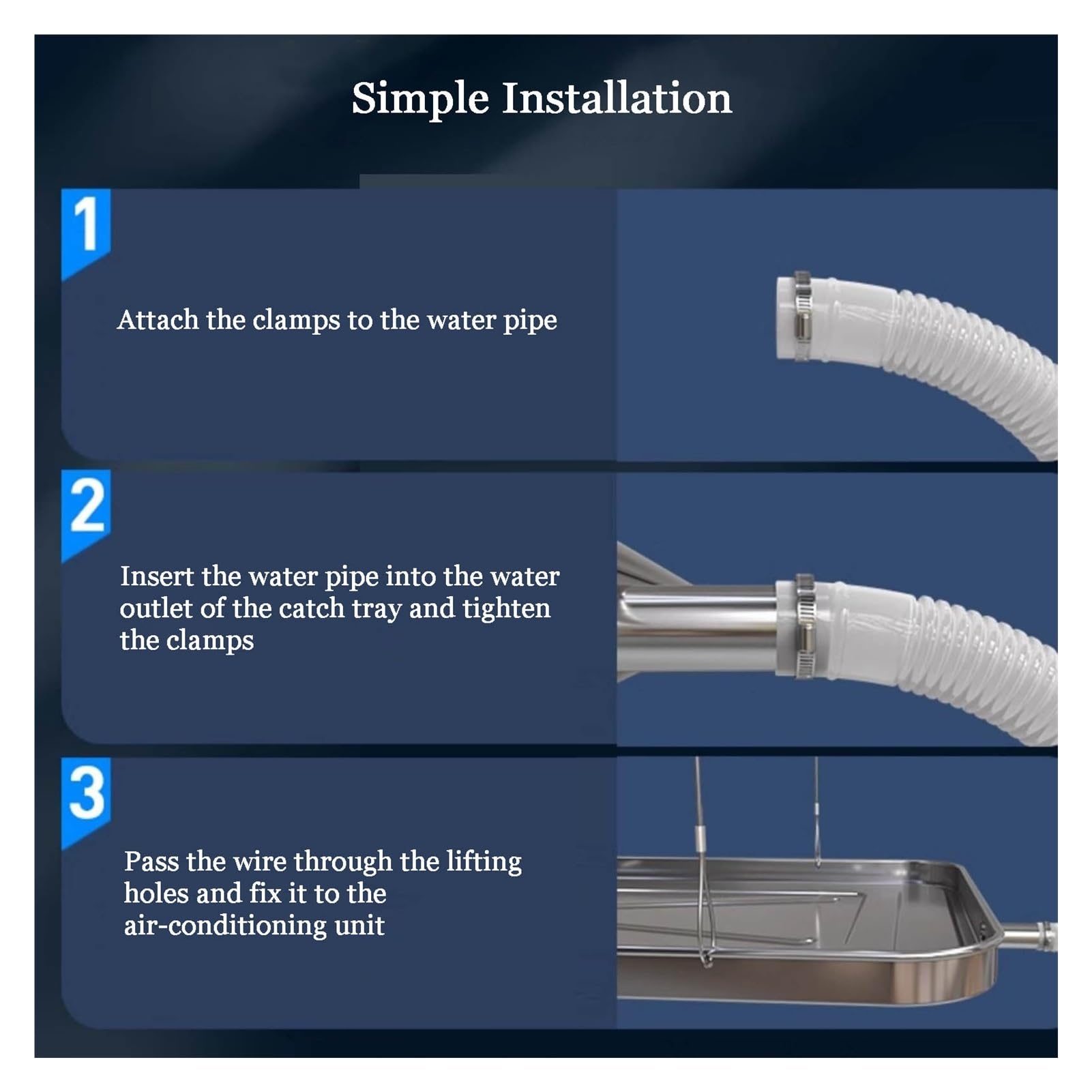 Simple Installation

1

Attach the clamps to the water pipe

2

Insert the water pipe into the water outlet of the catch tray and tighten the clamps

3

Pass the wire through the lifting holes and fix it to the air-conditioning unit