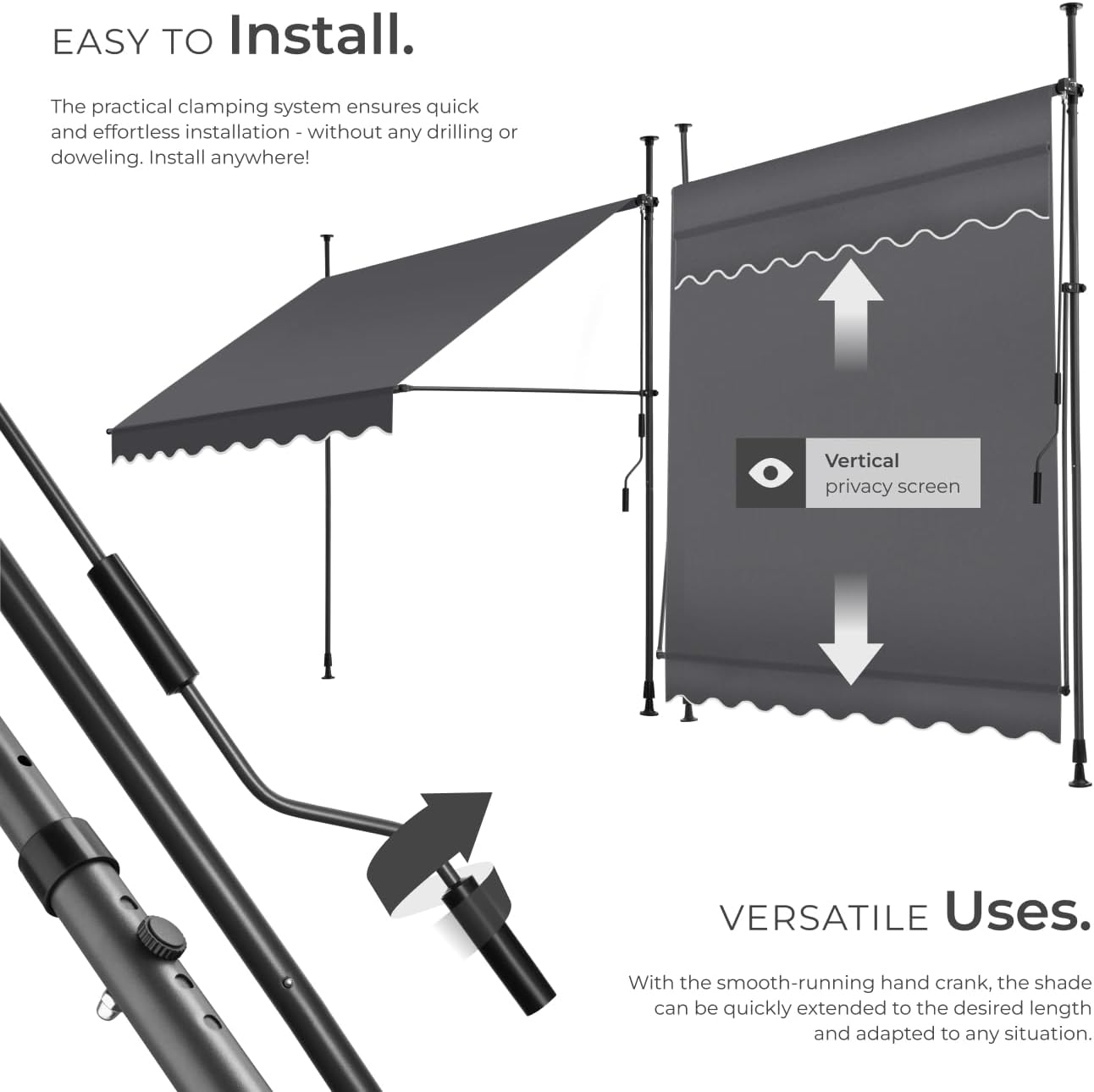 EASY TO Install.

The practical clamping system ensures quick and effortless installation - without any drilling or doweling. Install anywhere!

Vertical
privacy screen

VERSATILE Uses.

With the smooth-running hand crank, the shade can be quickly extended to the desired length and adapted to any situation.