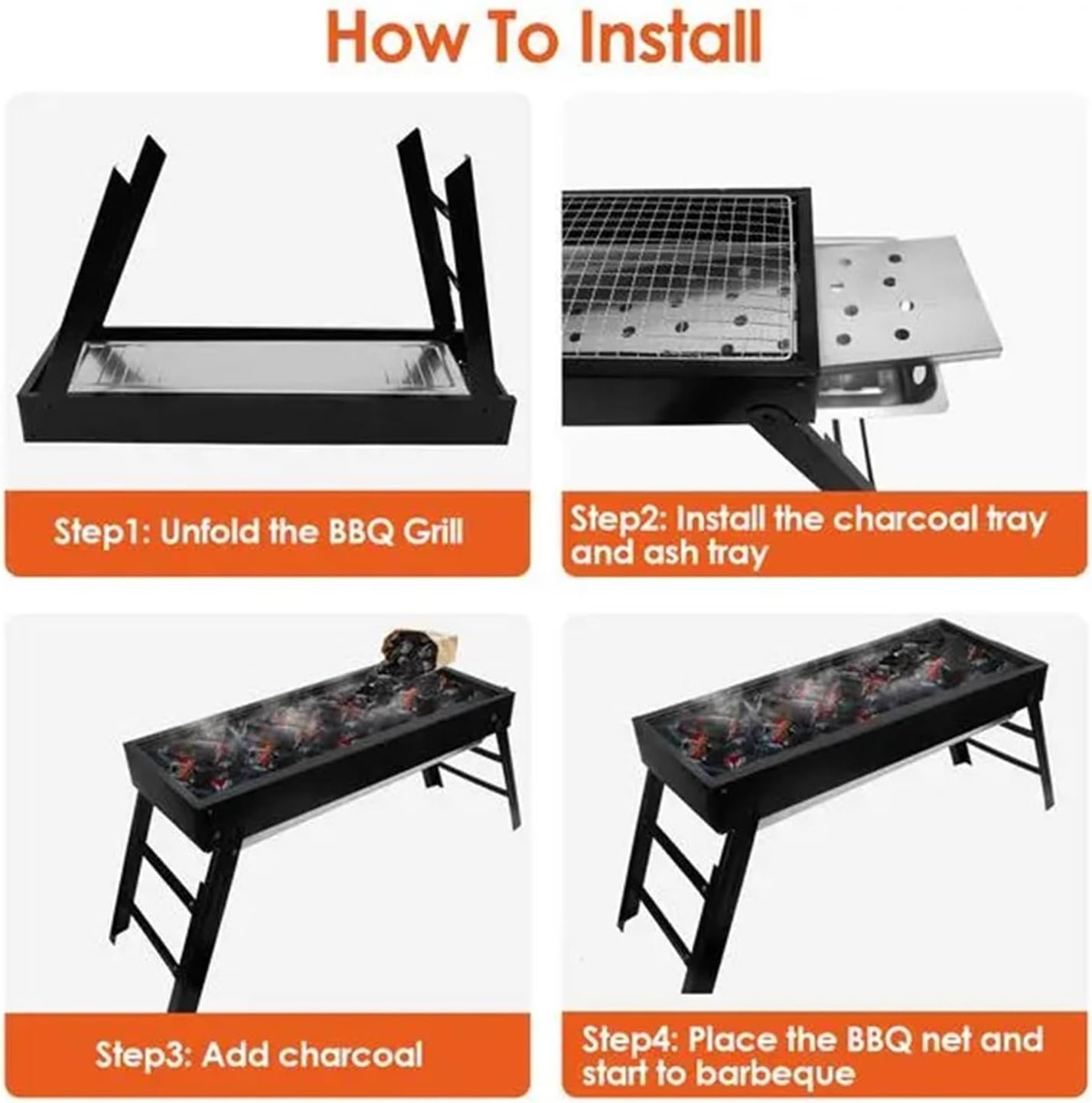 How To Install

Step1: Unfold the BBQ Grill

Step2: Install the charcoal tray and ash tray

Step3: Add charcoal

Step4: Place the BBQ net and start to barbeque