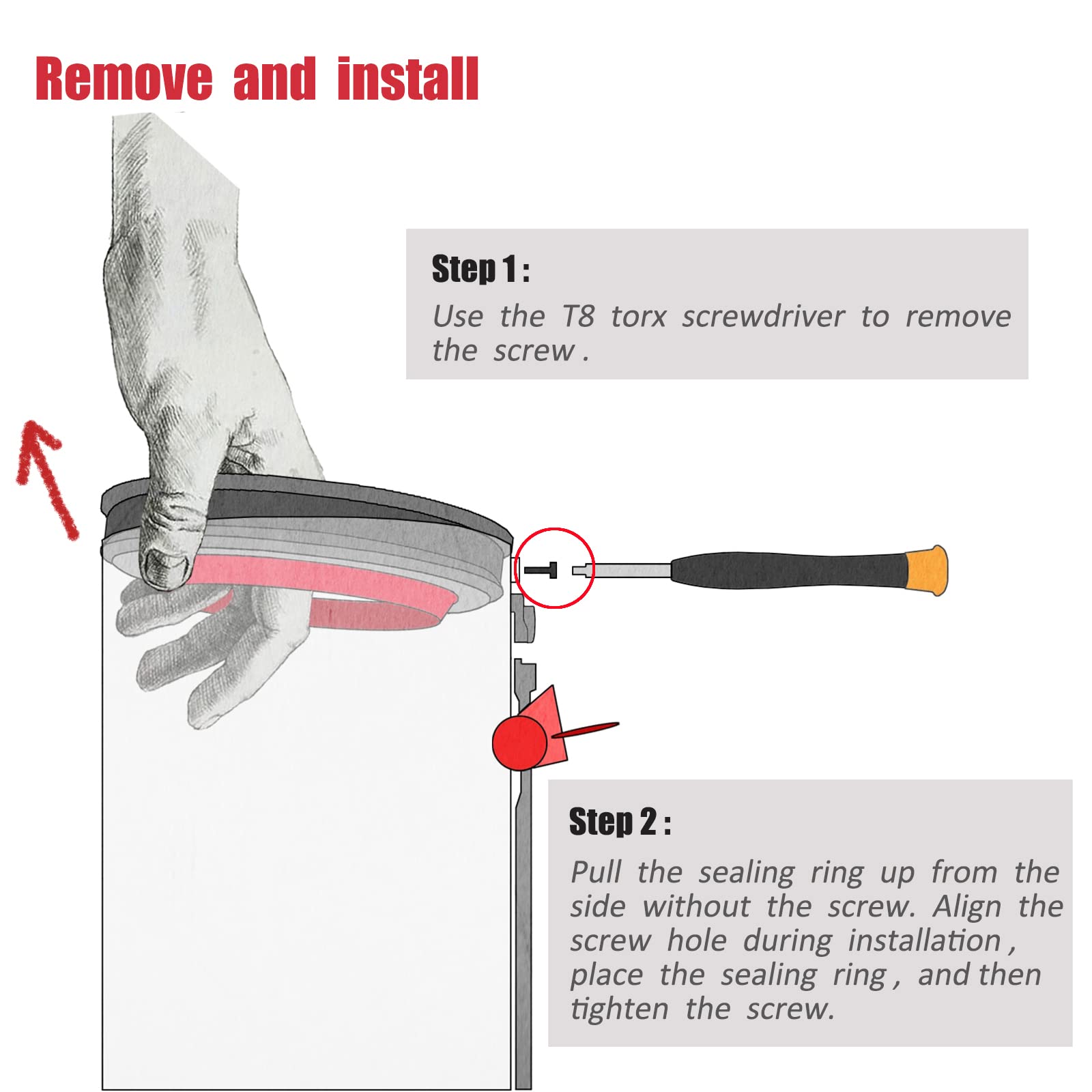 Remove and install

Step 1 :

Use the T8 torx screwdriver to remove the screw .

Step 2 :

Pull the sealing ring up from the side without the screw. Align the screw hole during installation , place the sealing ring , and then tighten the screw.