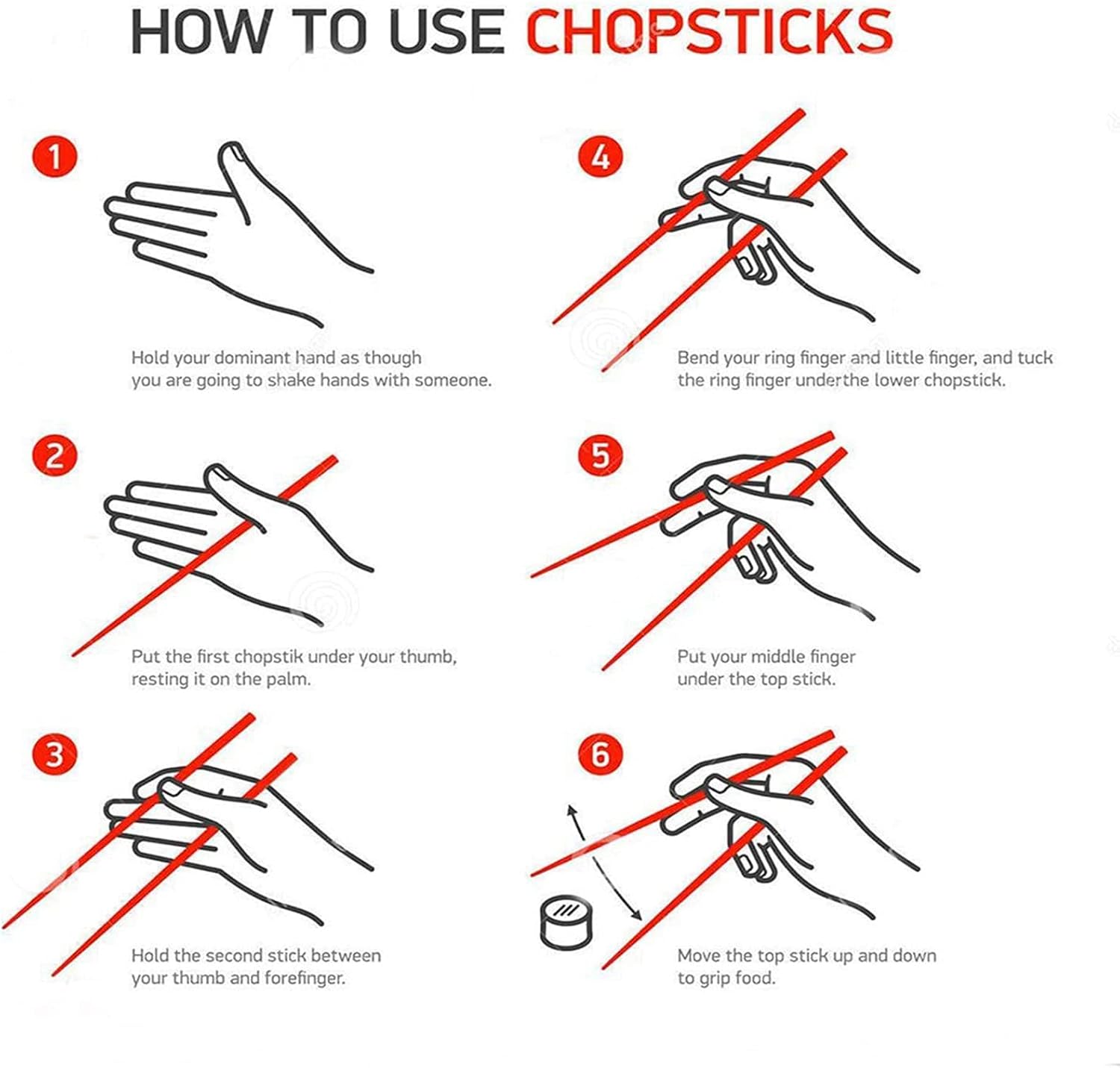 HOW TO USE CHOPSTICKS

1

Hold your dominant hand as though you are going to shake hands with someone.

2

Put the first chopstik under your thumb, resting it on the palm.

3

Hold the second stick between your thumb and forefinger.

4

Bend your ring finger and little finger, and tuck the ring finger underthe lower chopstick.

5

Put your middle finger under the top stick.

6

Move the top stick up and down to grip food.