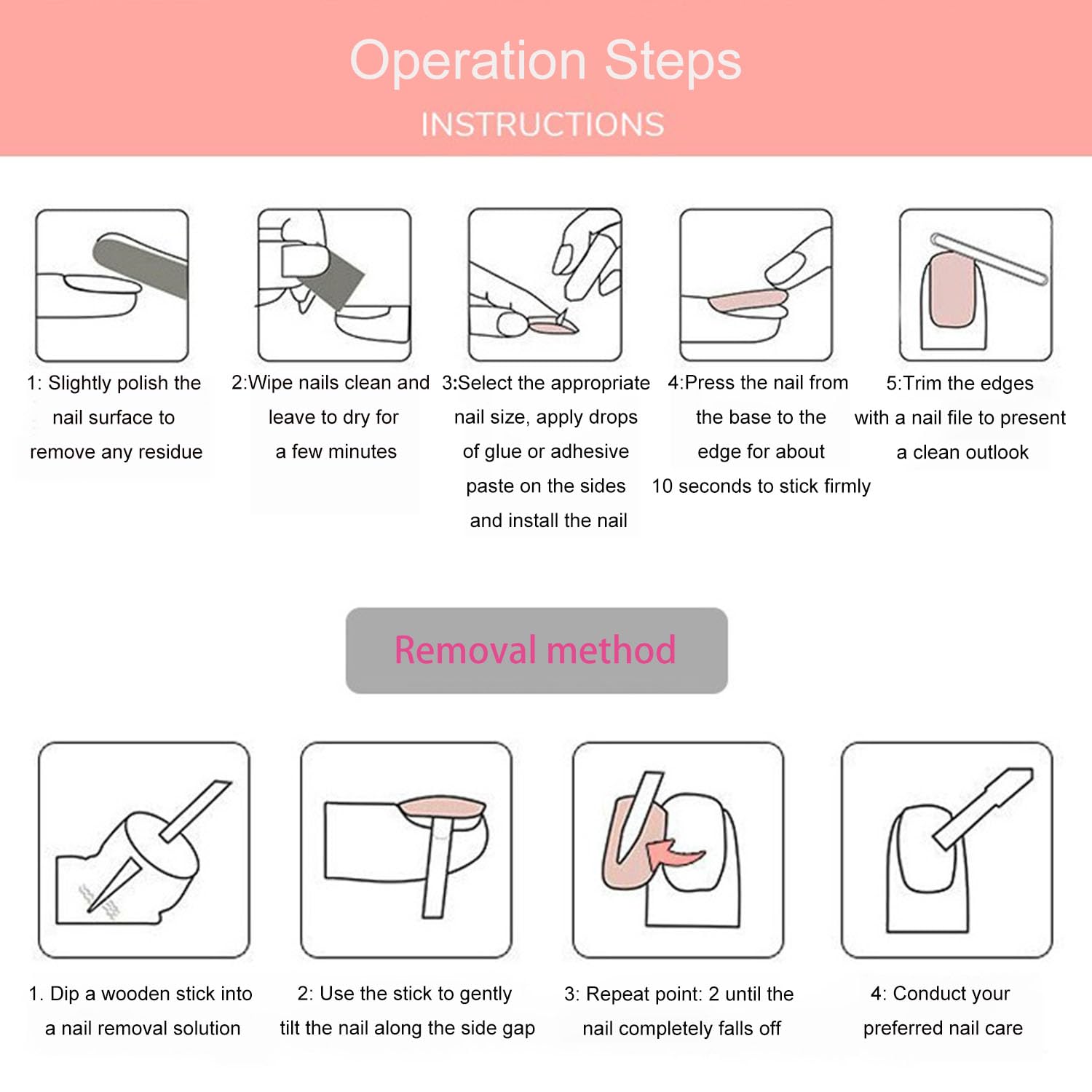 Operation Steps
INSTRUCTIONS

1: Slightly polish the nail surface to remove any residue

2:Wipe nails clean and leave to dry for a few minutes

3:Select the appropriate nail size, apply drops of glue or adhesive paste on the sides and install the nail

4:Press the nail from the base to the edge for about 10 seconds to stick firmly

5:Trim the edges with a nail file to present a clean outlook

Removal method

1. Dip a wooden stick into a nail removal solution

2: Use the stick to gently tilt the nail along the side gap

3: Repeat point: 2 until the nail completely falls off

4: Conduct your preferred nail care