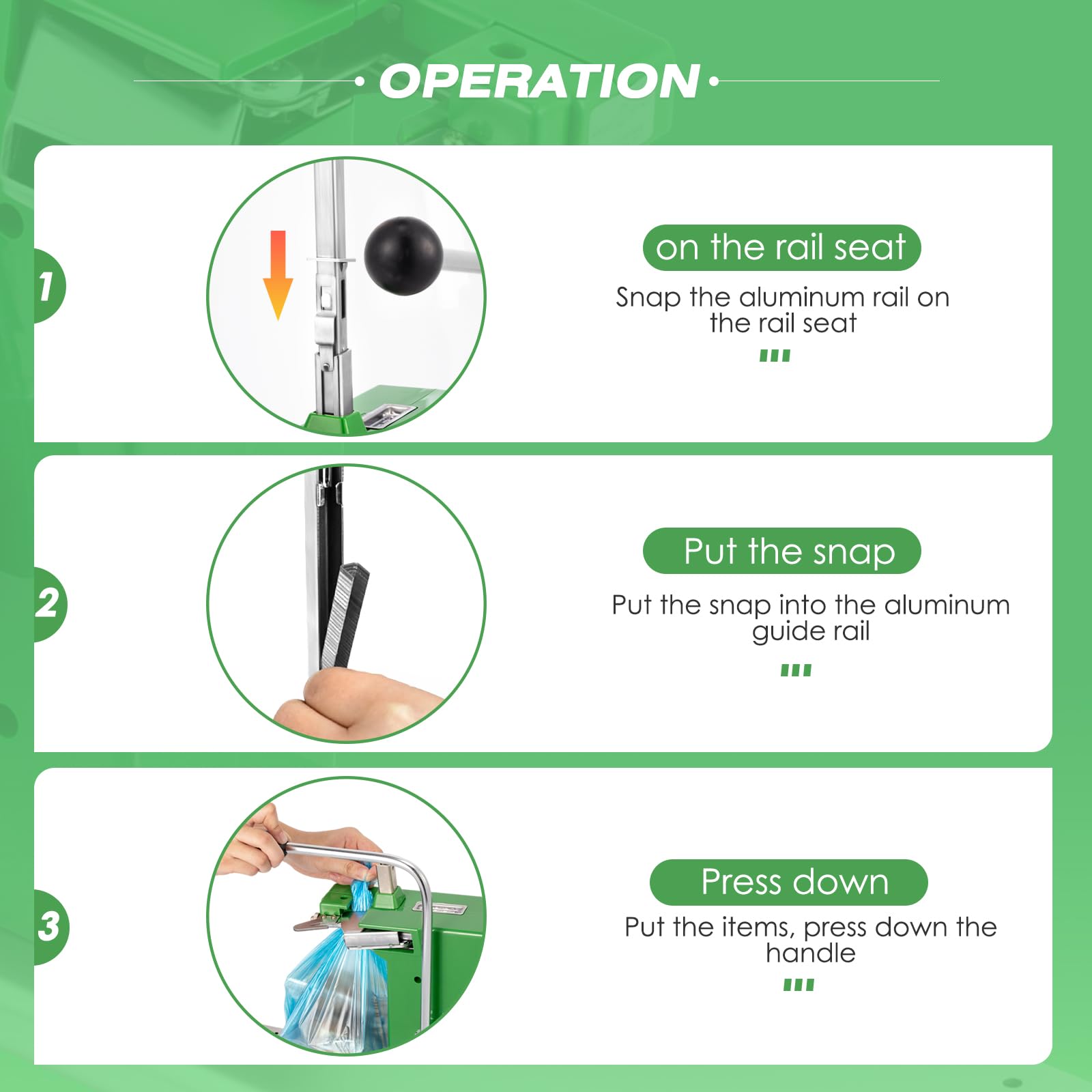 OPERATION

1

on the rail seat

Snap the aluminum rail on the rail seat

2

Put the snap

Put the snap into the aluminum guide rail

3

Press down

Put the items, press down the handle