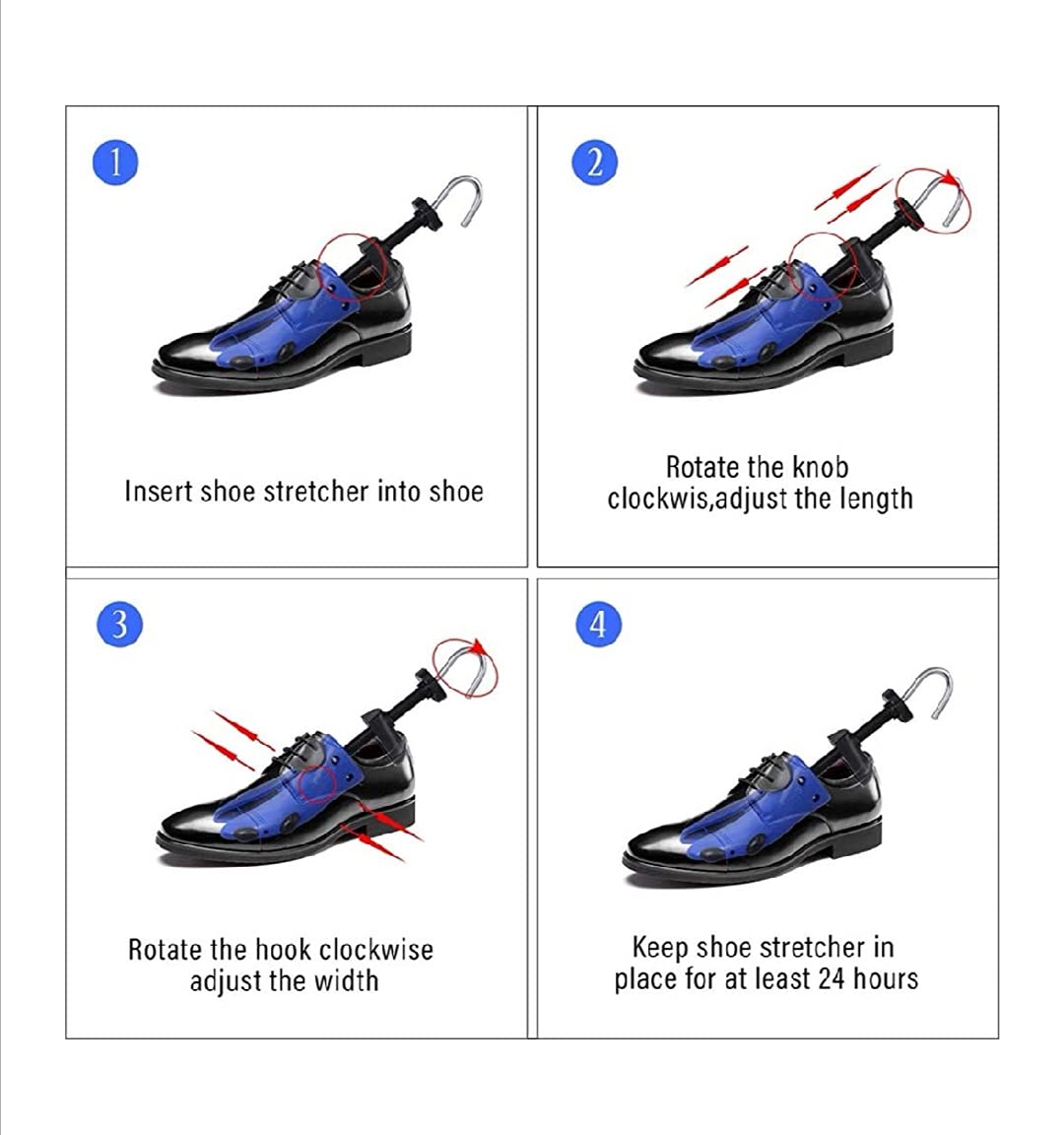 1

Insert shoe stretcher into shoe

2

Rotate the knob clockwis,adjust the length

3

Rotate the hook clockwise adjust the width

4

Keep shoe stretcher in place for at least 24 hours