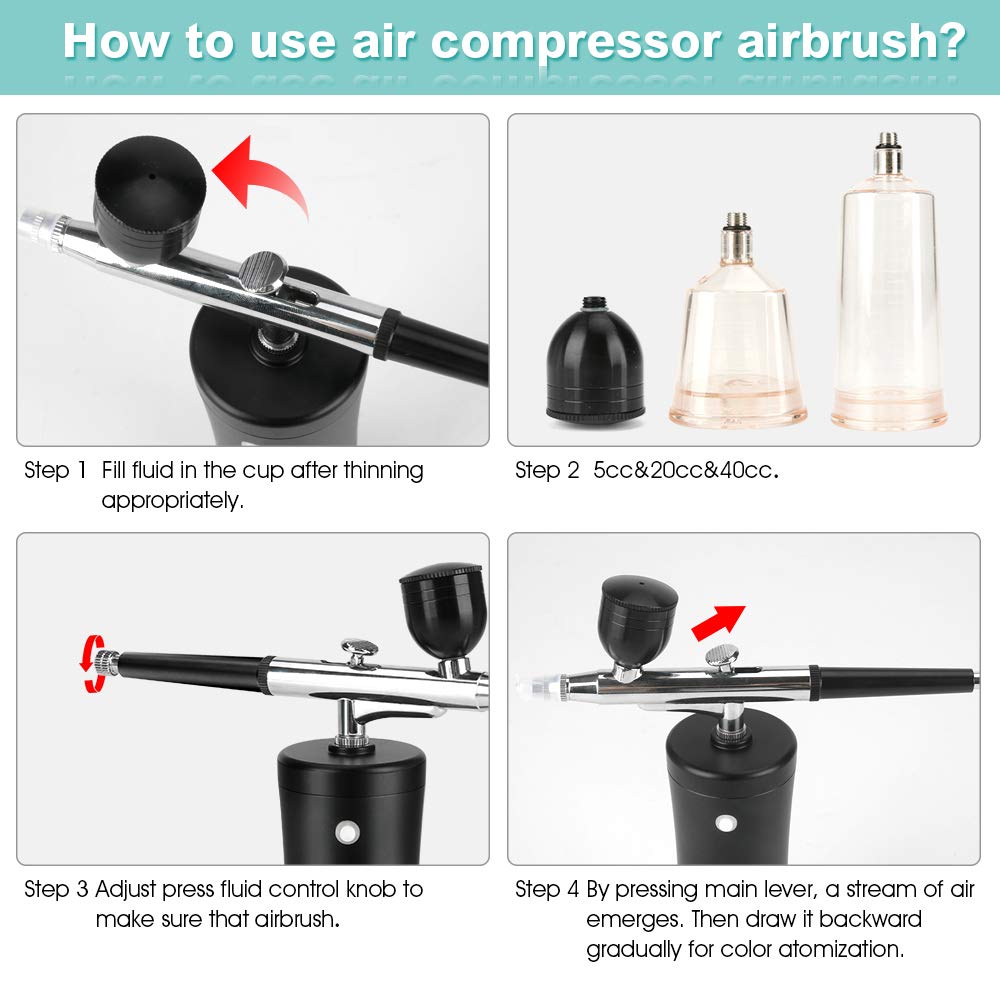 How to use air compressor airbrush?

Step 1 Fill fluid in the cup after thinning appropriately.

Step 2 5cc&20cc&40cc.

Step 3 Adjust press fluid control knob to make sure that airbrush.

Step 4 By pressing main lever, a stream of air emerges. Then draw it backward gradually for color atomization.