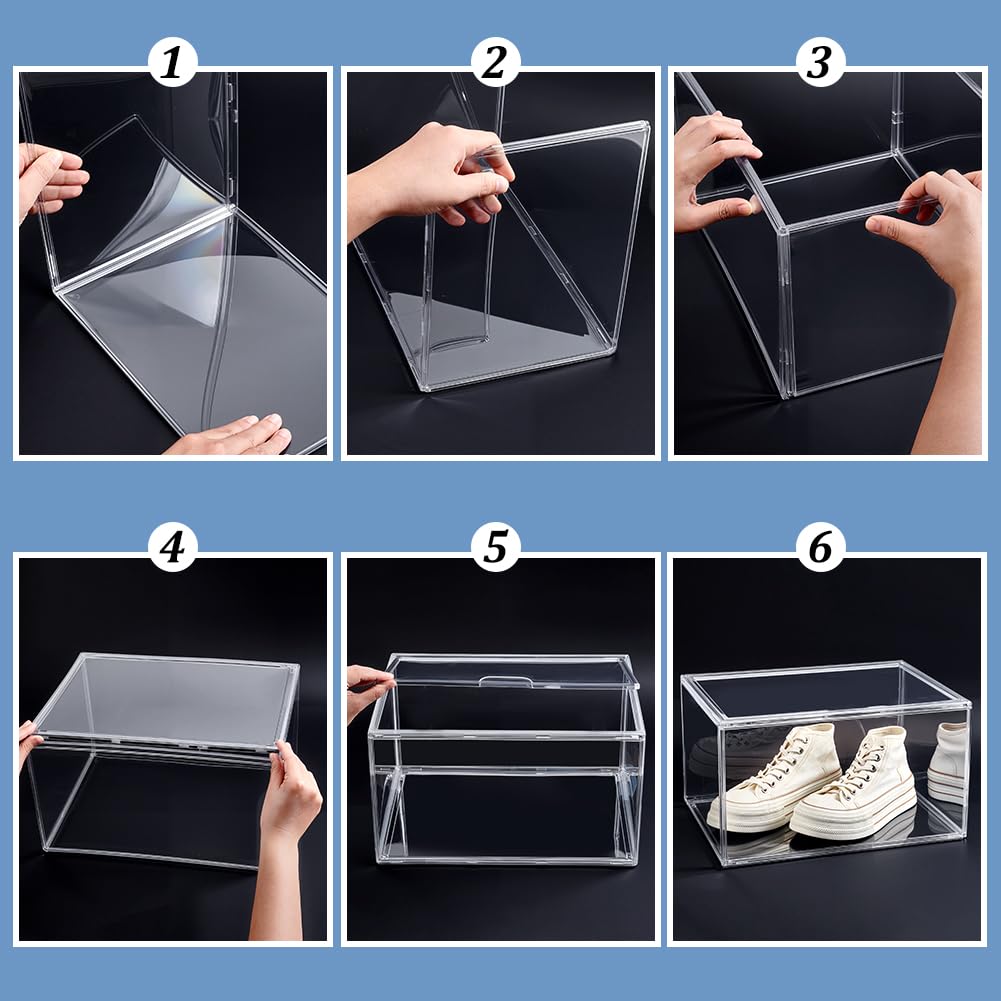 1

2

3

4

5

6