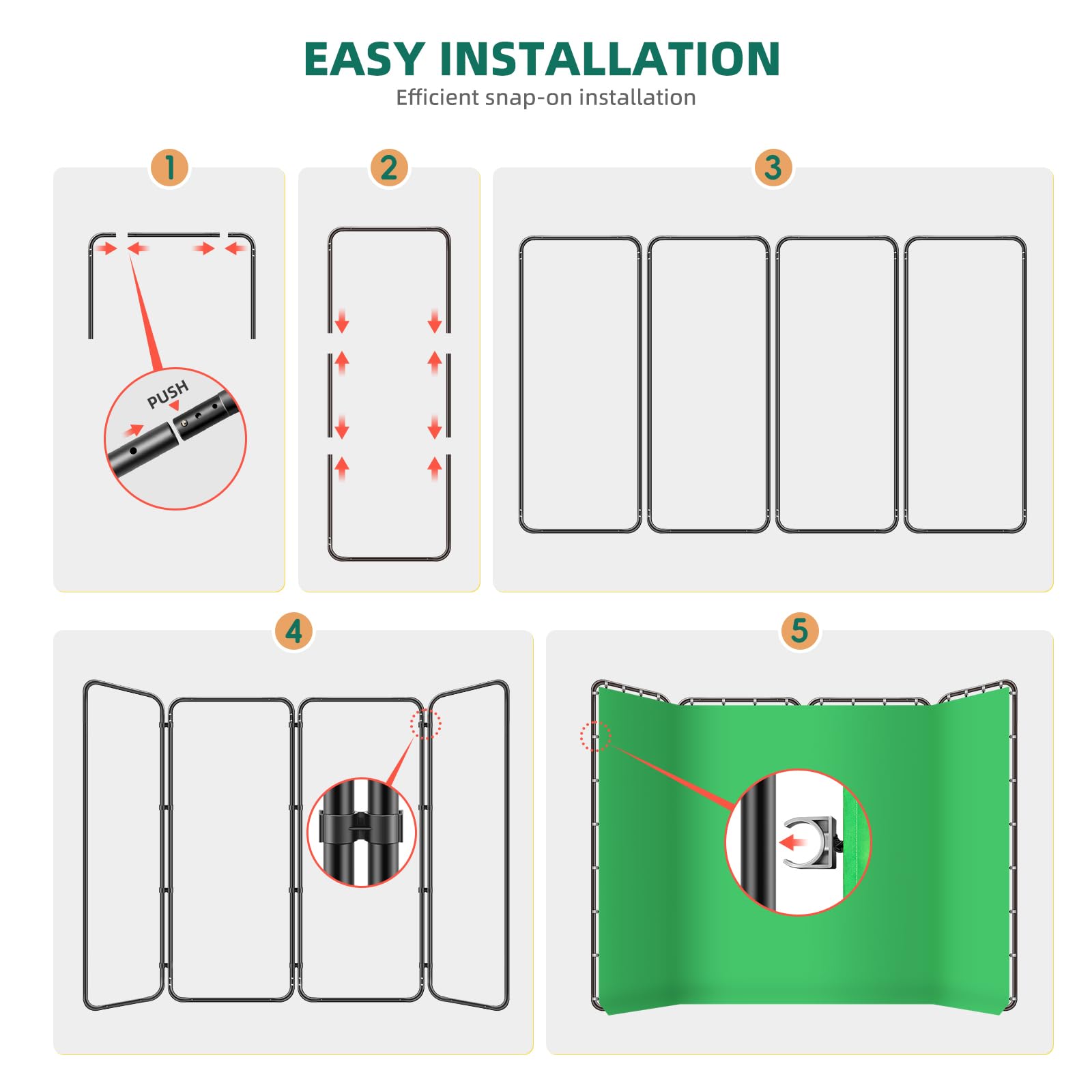 EASY INSTALLATION
Efficient snap-on installation

1

PUSH

2

3

4

5