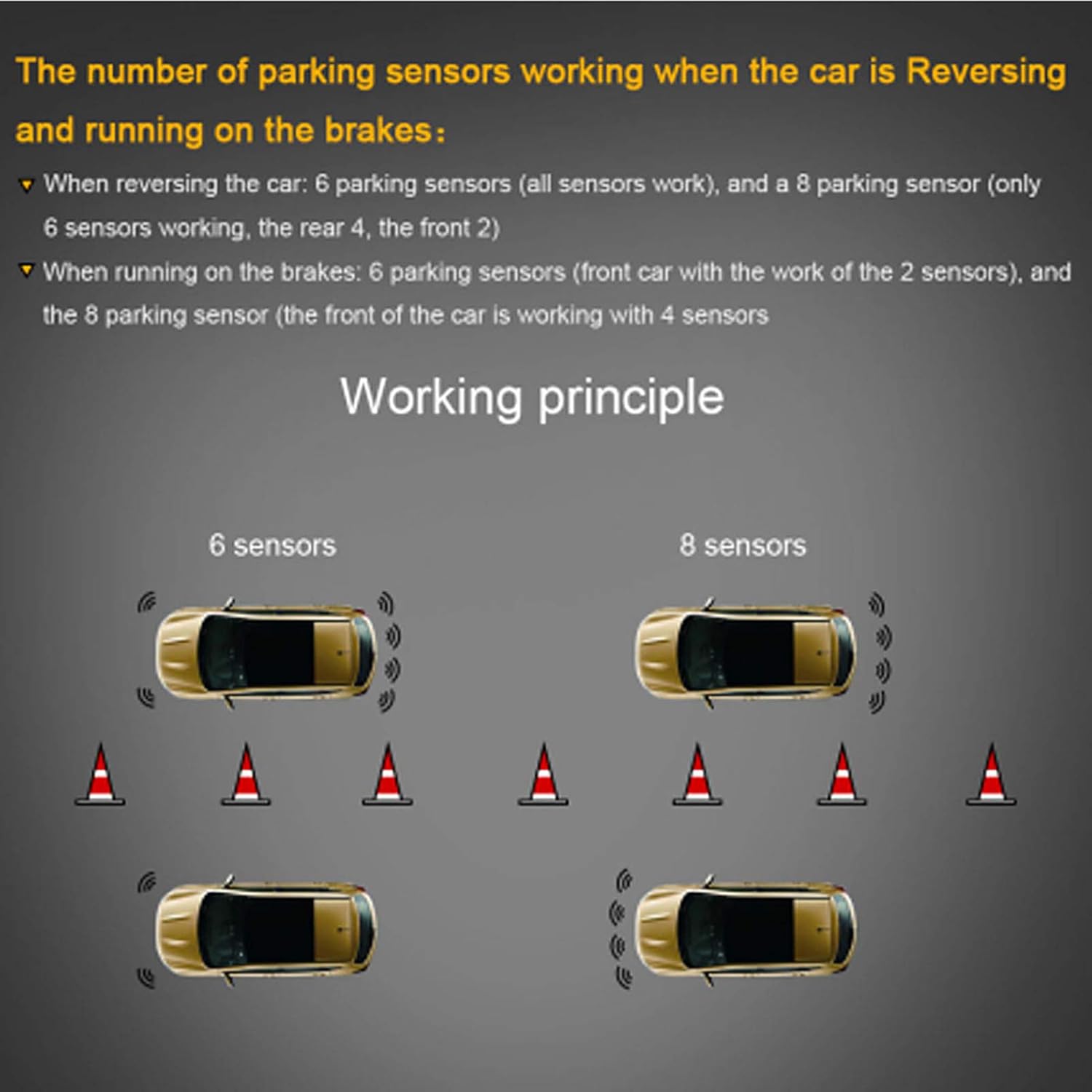 The number of parking sensors working when the car is Reversing and running on the brakes：

When reversing the car: 6 parking sensors (all sensors work), and a 8 parking sensor (only 6 sensors working, the rear 4, the front 2)

When running on the brakes: 6 parking sensors (front car with the work of the 2 sensors), and the 8 parking sensor (the front of the car is working with 4 sensors

Working principle

6 sensors

8 sensors