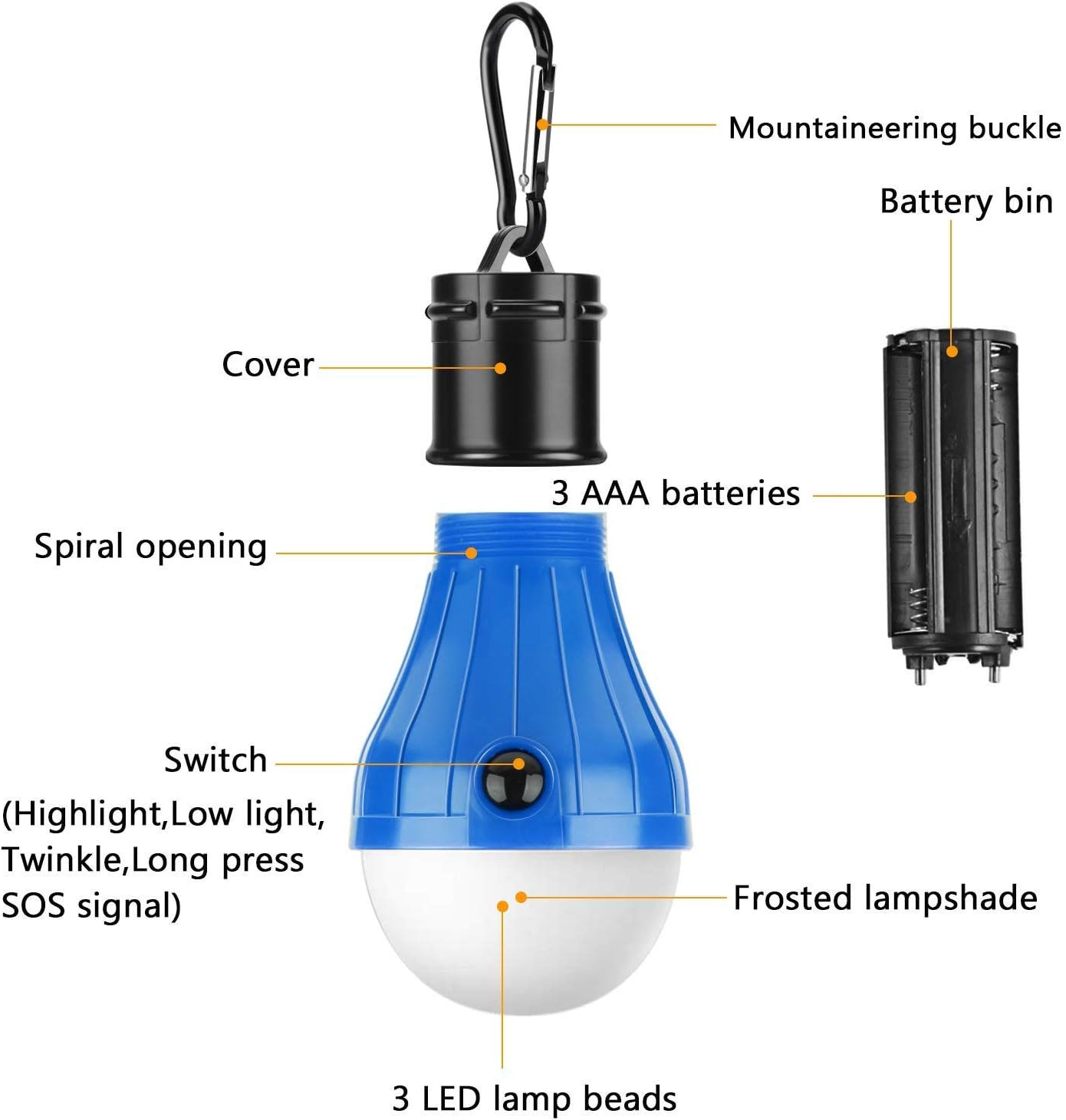 Mountaineering buckle

Battery bin

Cover

3 AAA batteries

Spiral opening

Switch
(Highlight,Low light, Twinkle,Long press SOS signal)

Frosted lampshade

3 LED lamp beads