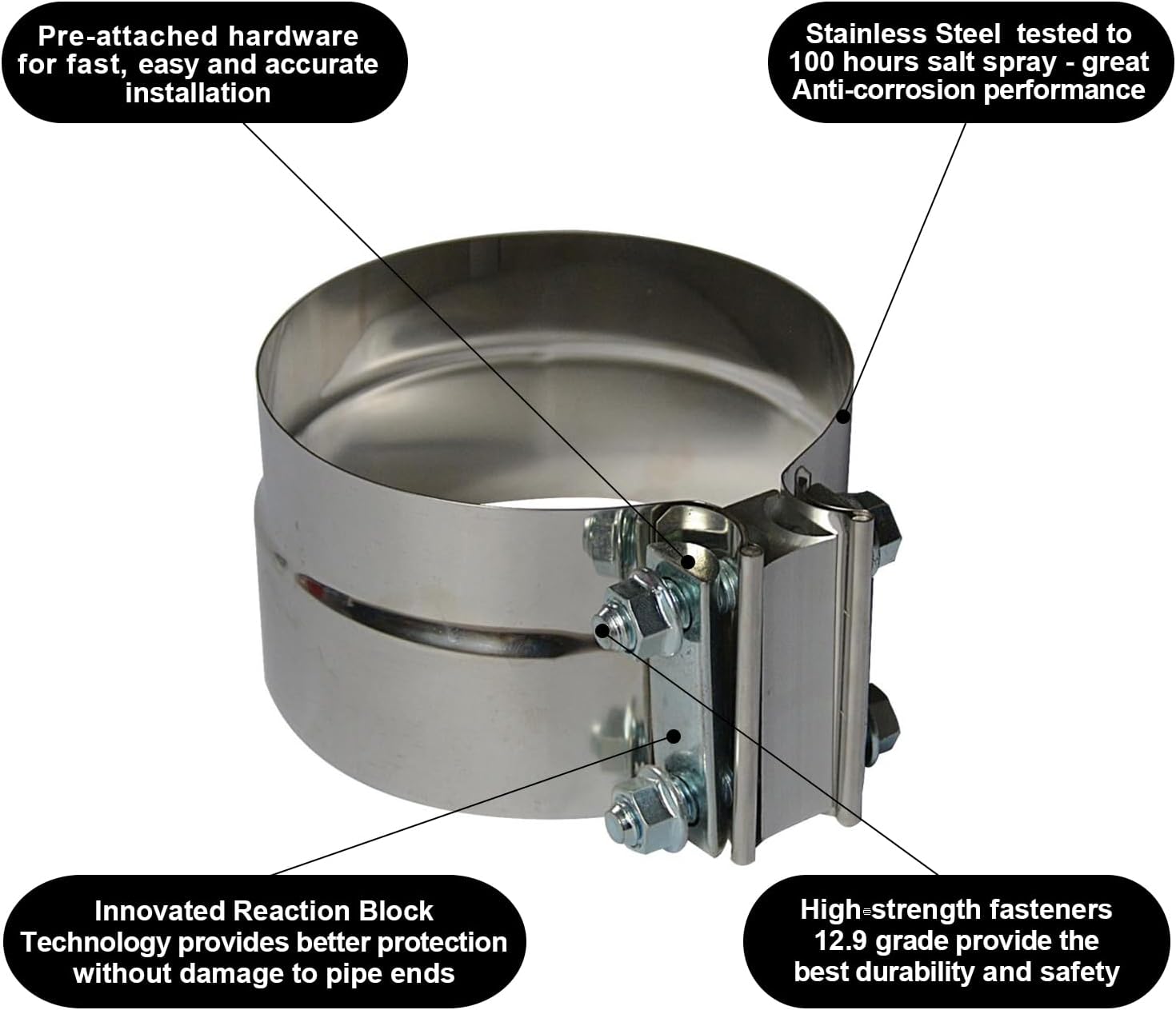 Pre-attached hardware for fast, easy and accurate installation

Stainless Steel tested to 100 hours salt spray - great Anti-corrosion performance

Innovated Reaction Block Technology provides better protection without damage to pipe ends

High-strength fasteners 12.9 grade provide the best durability and safety