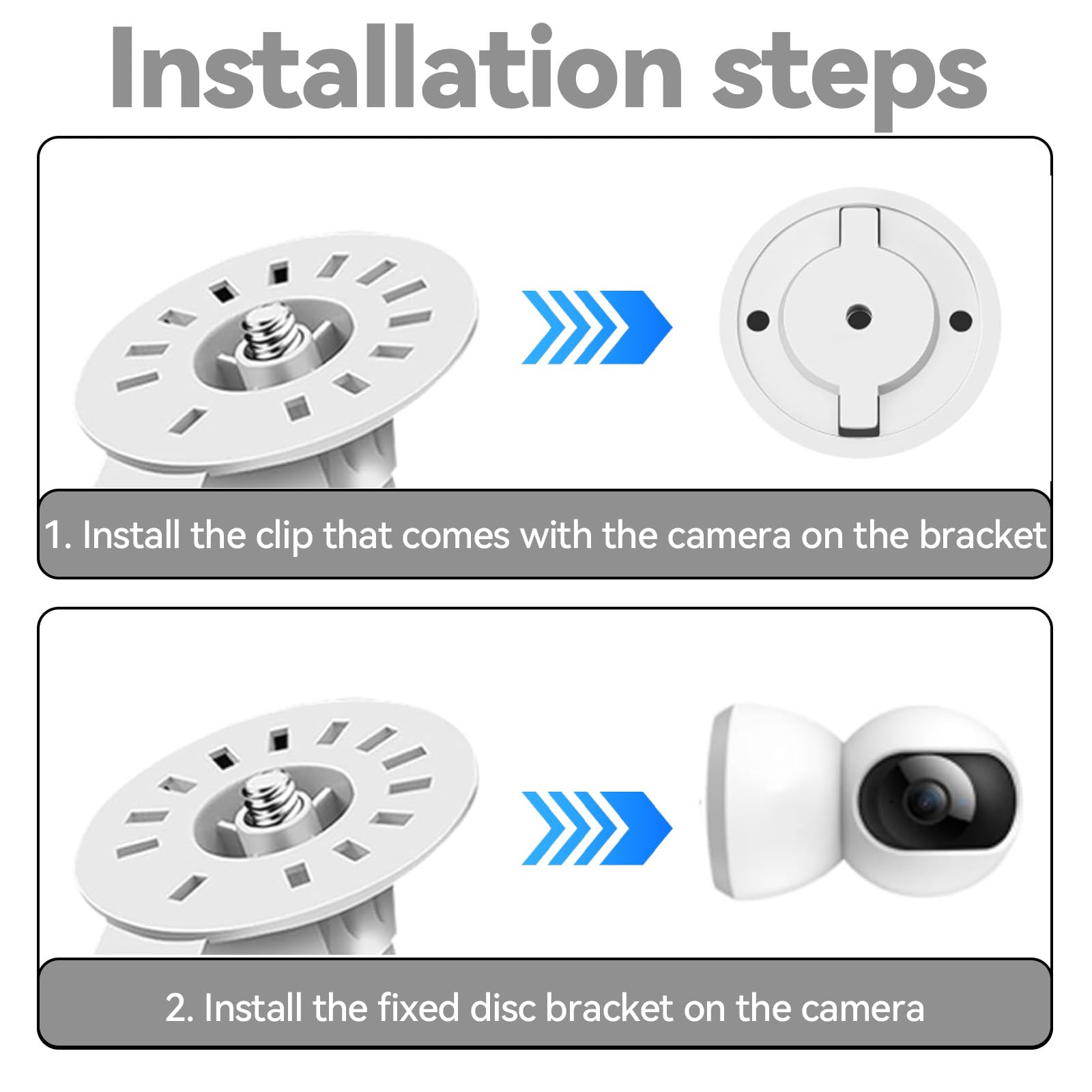 Installation steps

1. Install the clip that comes with the camera on the bracket

2. Install the fixed disc bracket on the camera