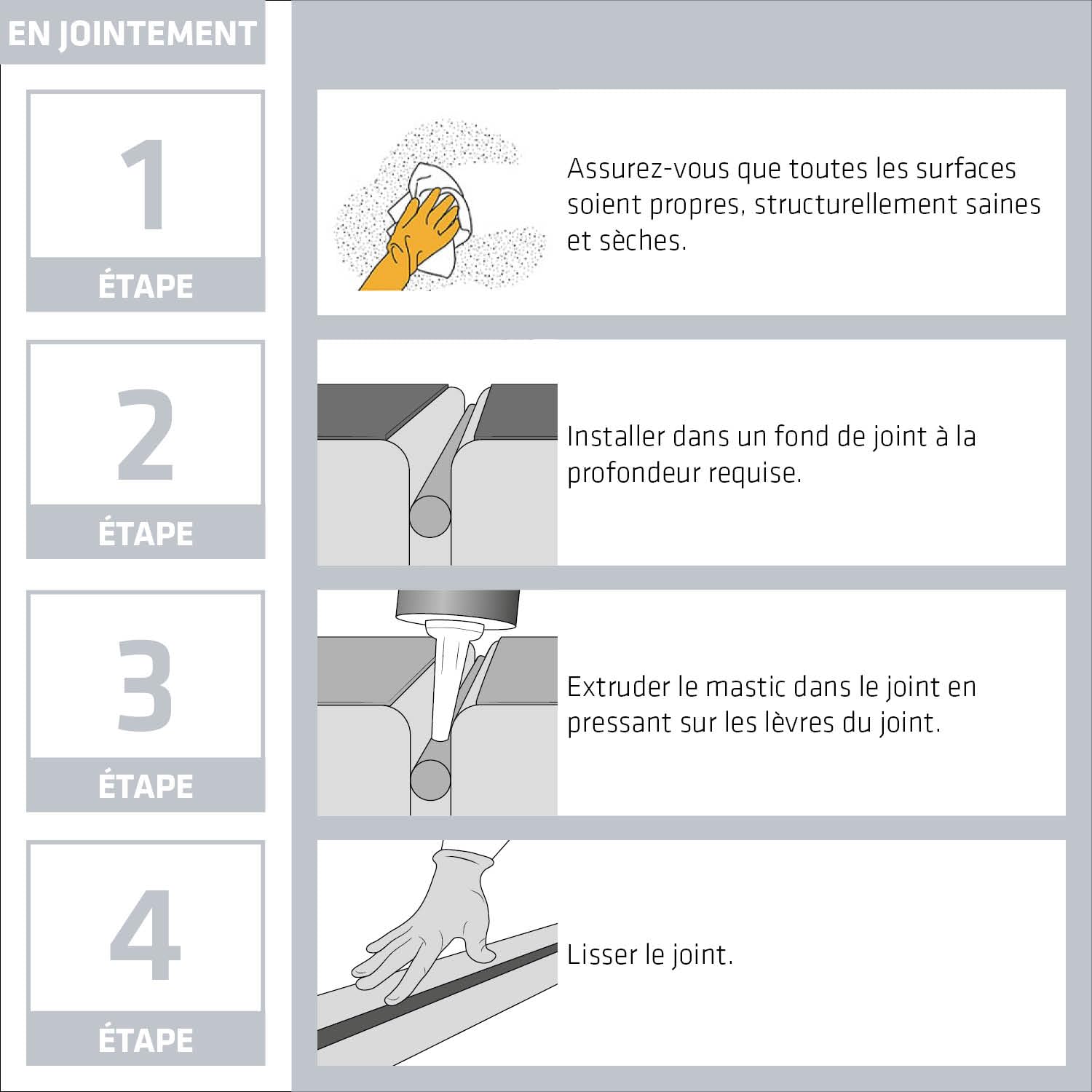 EN JOINTEMENT

1
ÉTAPE

Assurez-vous que toutes les surfaces soient propres, structurellement saines et sèches.

2
ÉTAPE

Installer dans un fond de joint à la profondeur requise.

3
ÉTAPE

Extruder le mastic dans le joint en pressant sur les lèvres du joint.

4
ÉTAPE

Lisser le joint.