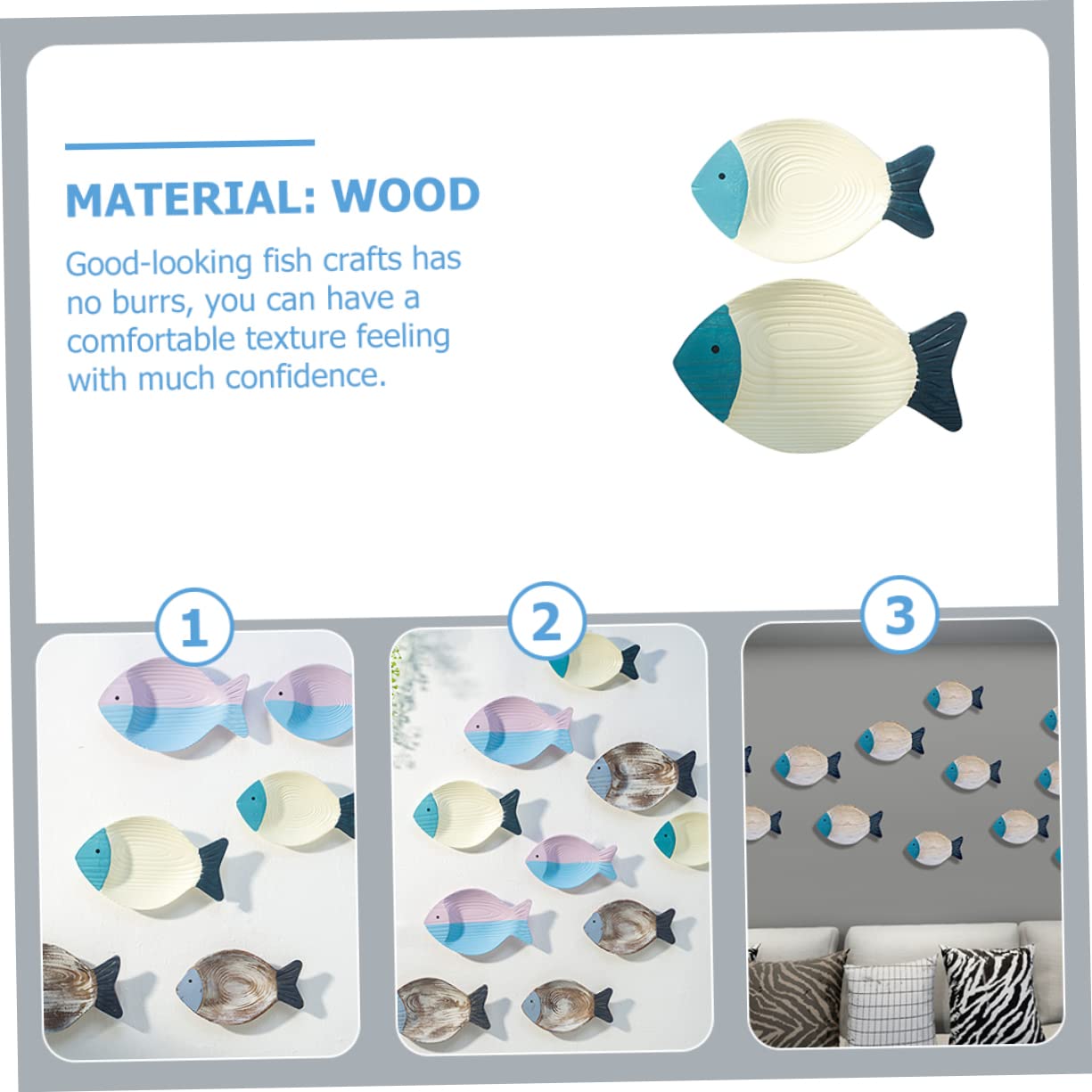 MATERIAL: WOOD

Good-looking fish crafts has no burrs, you can have a comfortable texture feeling with much confidence.

1

2

3