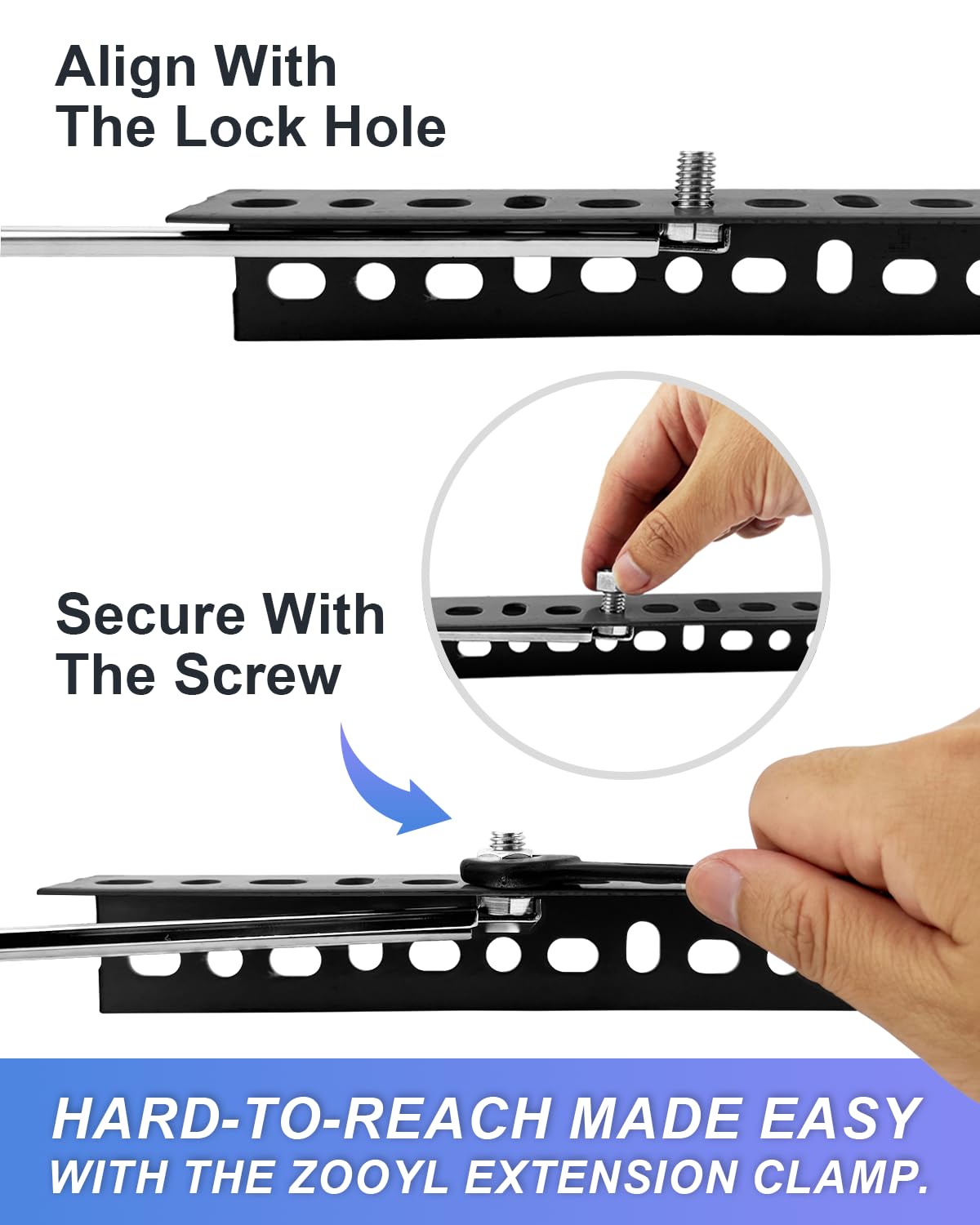 Align With
The Lock Hole

Secure With
The Screw

HARD-TO-REACH MADE EASY
WITH THE ZOOYL EXTENSION CLAMP.